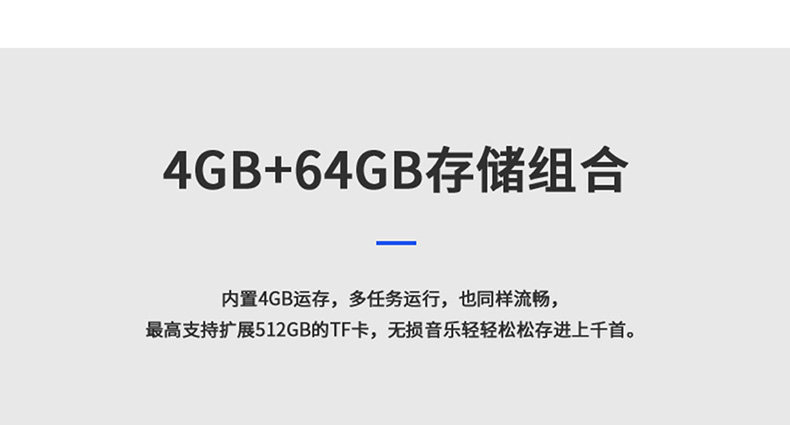 4GB+64GB存储组合

内置4GB运存，多任务运行，也同样流畅，
最高支持扩展512GB的TF卡，无损音乐轻轻松松存进上千首。