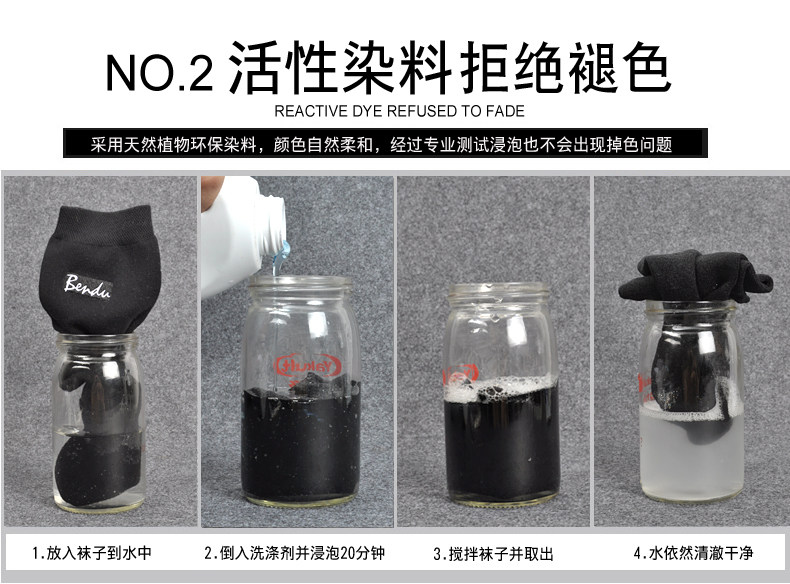 NO.2 活性染料拒绝褪色

REACTIVE DYE REFUSED TO FADE

采用天然植物环保染料，颜色自然柔和，经过专业测试浸泡也不会出现掉色问题

Bendu

Yakult

1.放入袜子到水中

2.倒入洗涤剂并浸泡20分钟

3.搅拌袜子并取出

4.水依然清澈干净