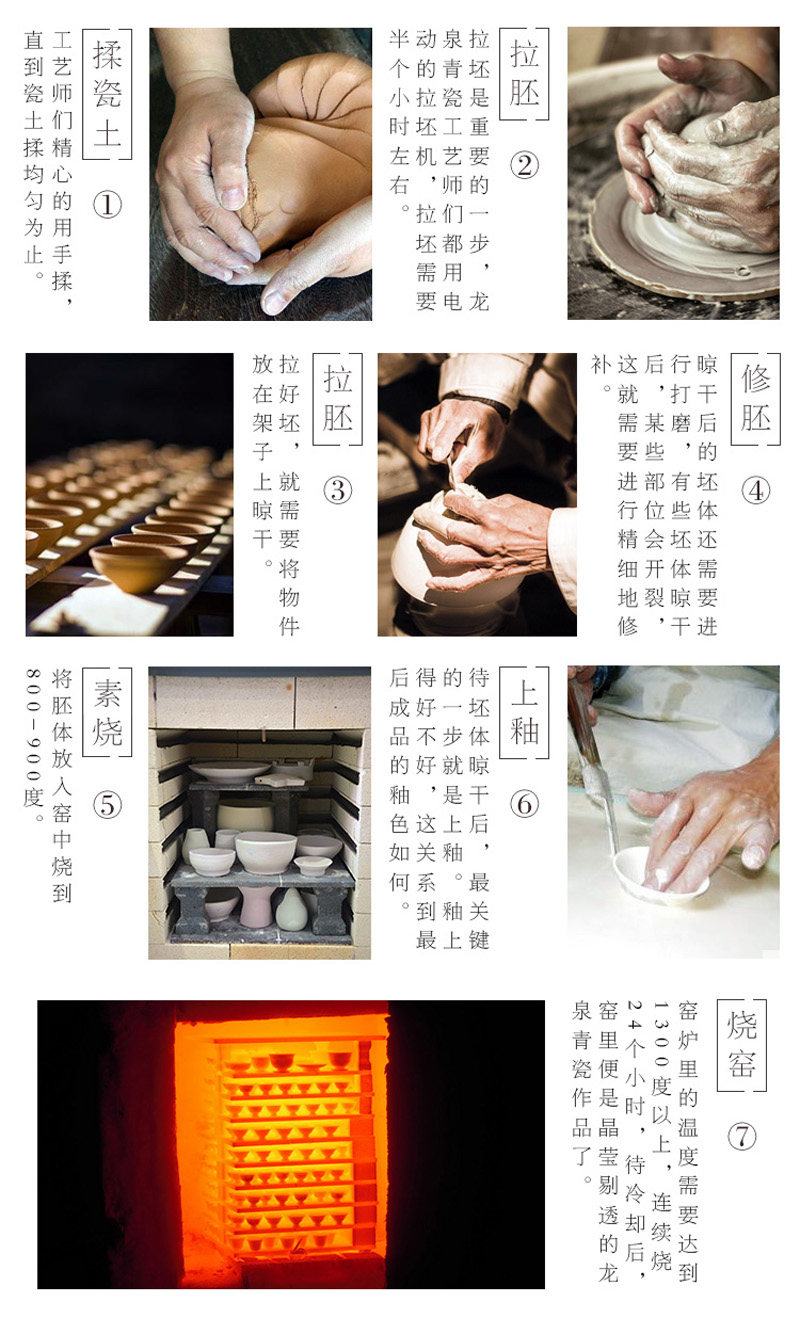 揉瓷土 ①

工艺师们精心的用手揉，直到瓷土揉均匀为止。

拉胚 ②

拉坯是重要的一步，龙泉青瓷工艺师们都用电动的拉坯机，拉坯需要半个小时左右。

拉胚 ③

拉好坯，就需要将物件放在架子上晾干。

修胚 ④

晾干后的坯体还需要进行打磨，有些坯体晾干后，某些部位会开裂，这就需要进行精细地修补。

素烧 ⑤

将胚体放入窑中烧到800-900度。

上釉 ⑥

待坯体晾干后，最关键的一步就是上釉。釉上得好不好，这关系到最后成品的釉色如何。

烧窑 ⑦

窑炉里的温度需要达到1300度以上，连续烧24个小时，待冷却后，窑里便是晶莹剔透的龙泉青瓷作品了。