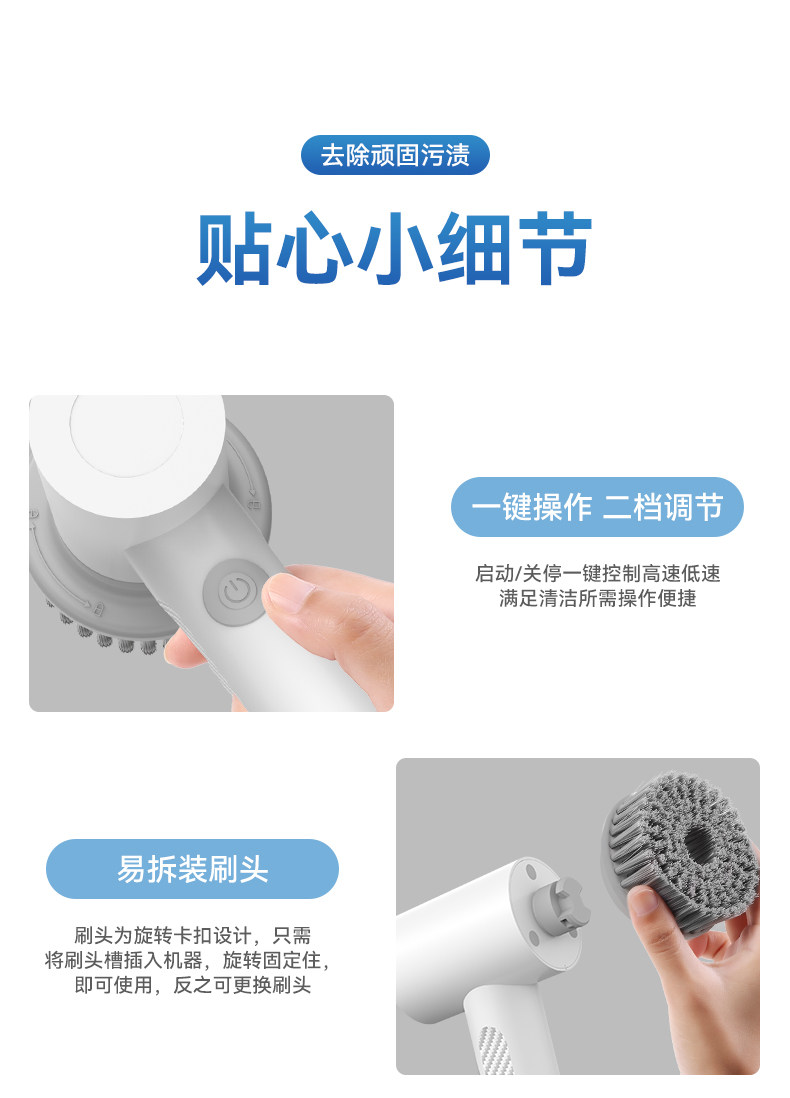 去除顽固污渍

贴心小细节

一键操作 二档调节

启动/关停一键控制高速低速
满足清洁所需操作便捷

易拆装刷头

刷头为旋转卡扣设计，只需
将刷头槽插入机器，旋转固定住，
即可使用，反之可更换刷头