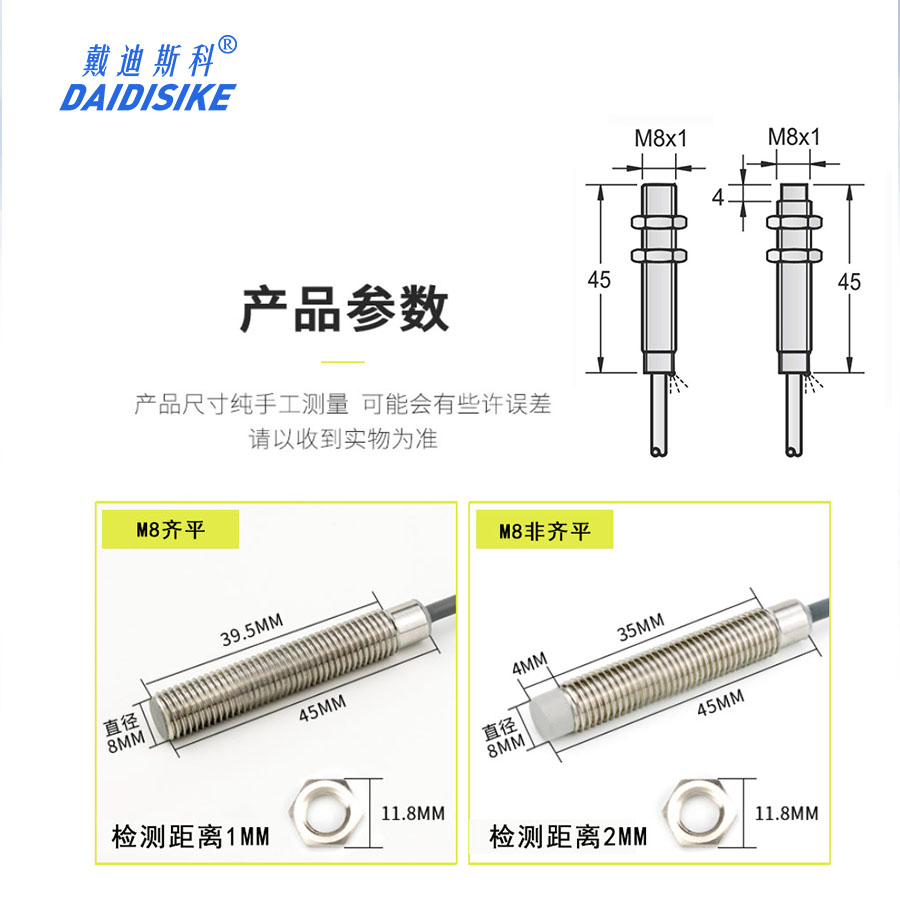 戴迪斯科®
DAIDISIKE

M8x1
45

M8x1
4
45

产品参数

产品尺寸纯手工测量 可能会有些许误差
请以收到实物为准

M8齐平
39.5MM
45MM
直径
8MM
11.8MM
检测距离1MM

M8非齐平
35MM
4MM
45MM
直径
8MM
11.8MM
检测距离2MM