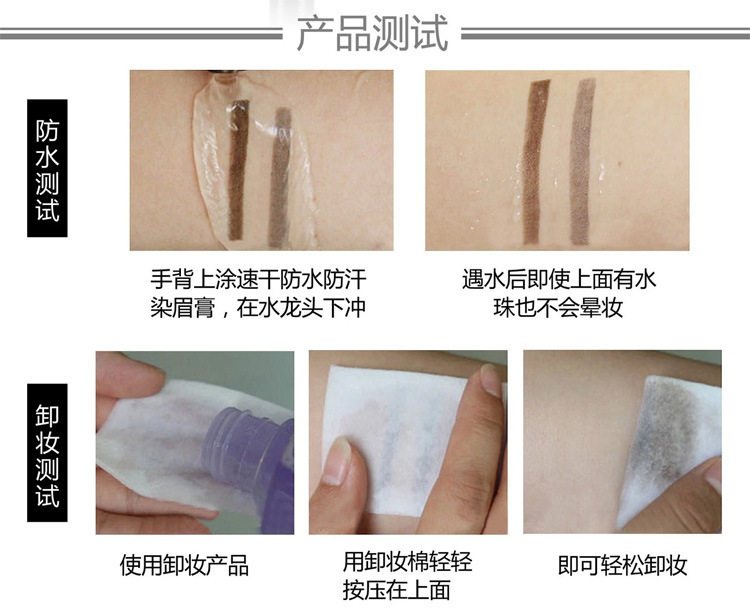 产品测试

防水测试

手背上涂速干防水防汗染眉膏，在水龙头下冲

遇水后即使上面有水珠也不会晕妆

卸妆测试

使用卸妆产品

用卸妆棉轻轻按压在上面

即可轻松卸妆