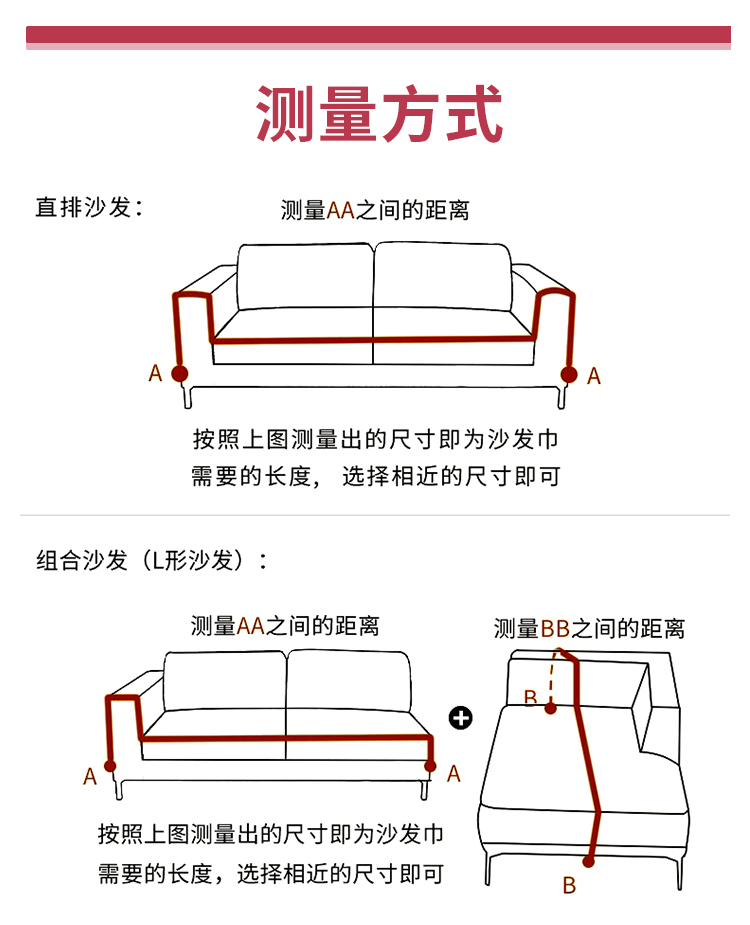 测量方式

直排沙发：

测量AA之间的距离

A

A

按照上图测量出的尺寸即为沙发巾需要的长度， 选择相近的尺寸即可

组合沙发（L形沙发）：

测量AA之间的距离

A

A

按照上图测量出的尺寸即为沙发巾需要的长度，选择相近的尺寸即可

测量BB之间的距离

B

B