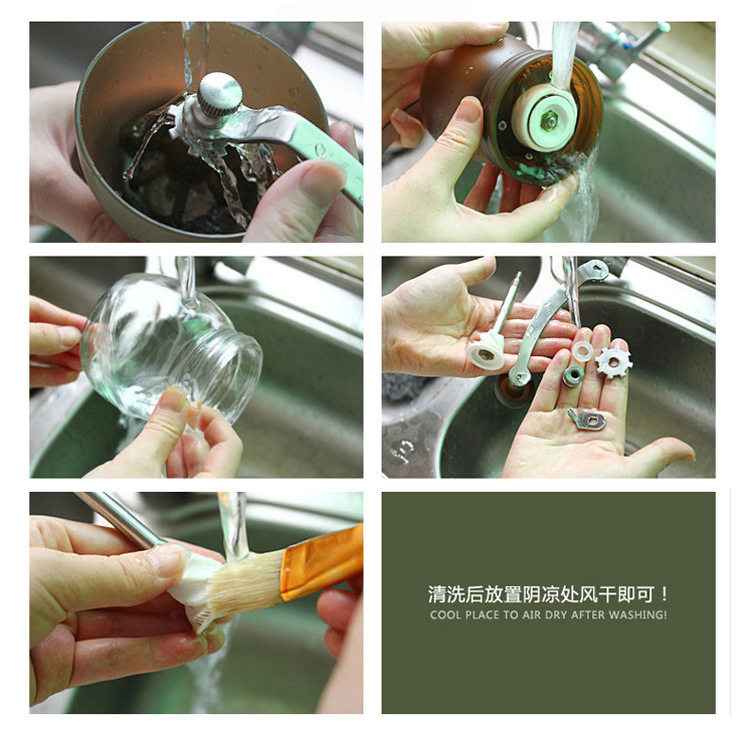 清洗后放置阴凉处风干即可！
COOL PLACE TO AIR DRY AFTER WASHING!