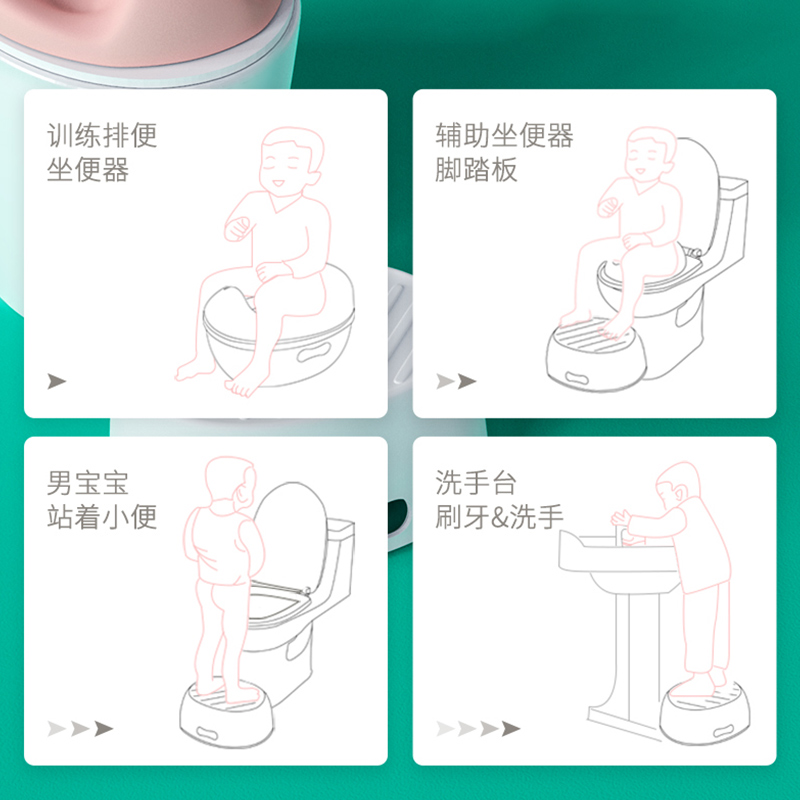 训练排便
坐便器

辅助坐便器
脚踏板

男宝宝
站着小便

洗手台
刷牙&洗手