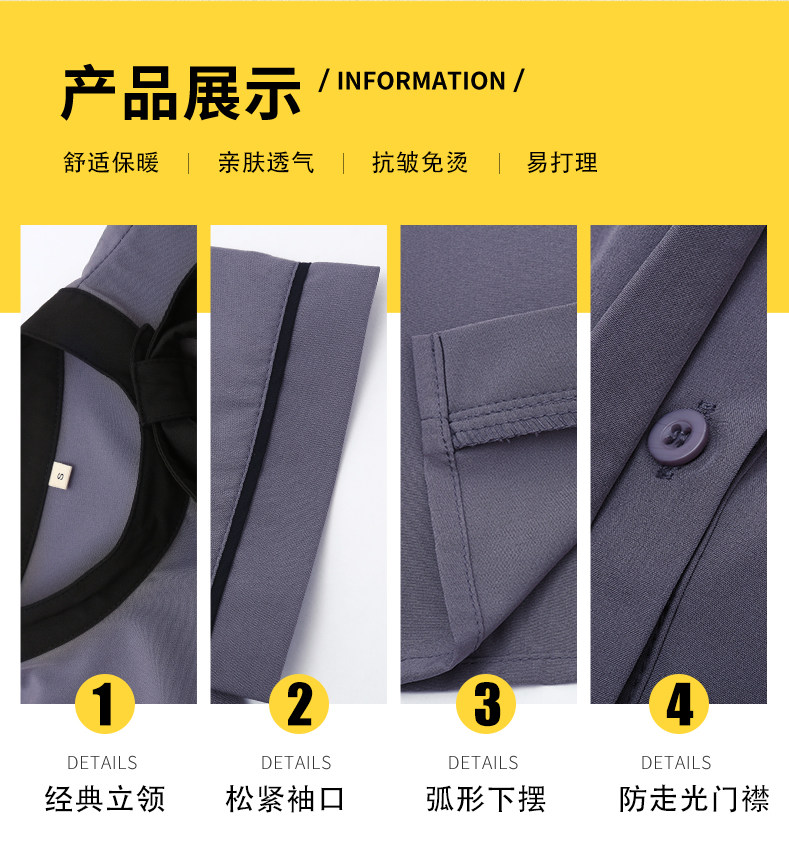 产品展示 / INFORMATION /

舒适保暖 | 亲肤透气 | 抗皱免烫 | 易打理

S

1
DETAILS
经典立领

2
DETAILS
松紧袖口

3
DETAILS
弧形下摆

4
DETAILS
防走光门襟