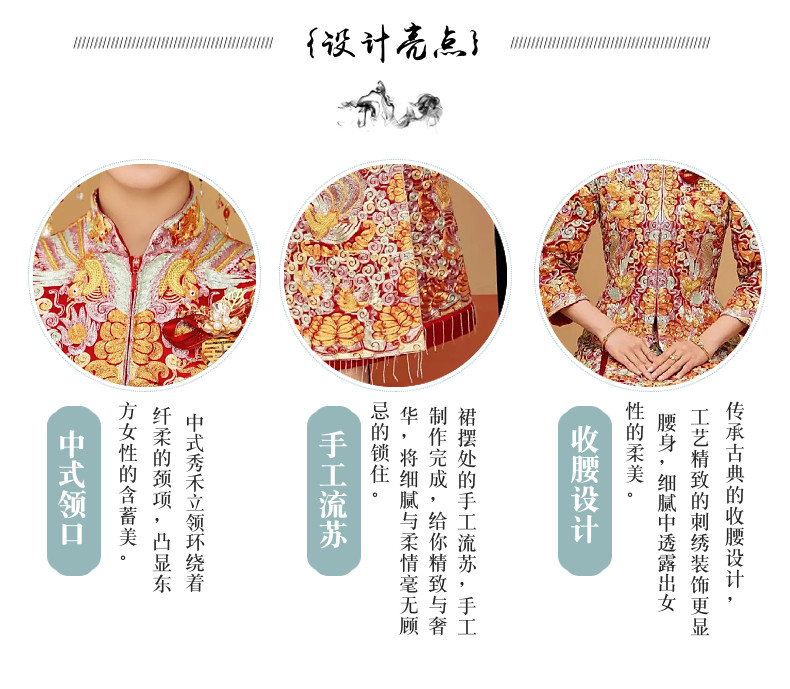 {设计亮点}

中式领口

中式秀禾立领环绕着纤柔的颈项，凸显东方女性的含蓄美。

手工流苏

裙摆处的手工流苏，手工制作完成，给你精致与奢华，将细腻与柔情毫无顾忌的锁住。

收腰设计

传承古典的收腰设计，工艺精致的刺绣装饰更显腰身，细腻中透露出女性的柔美。