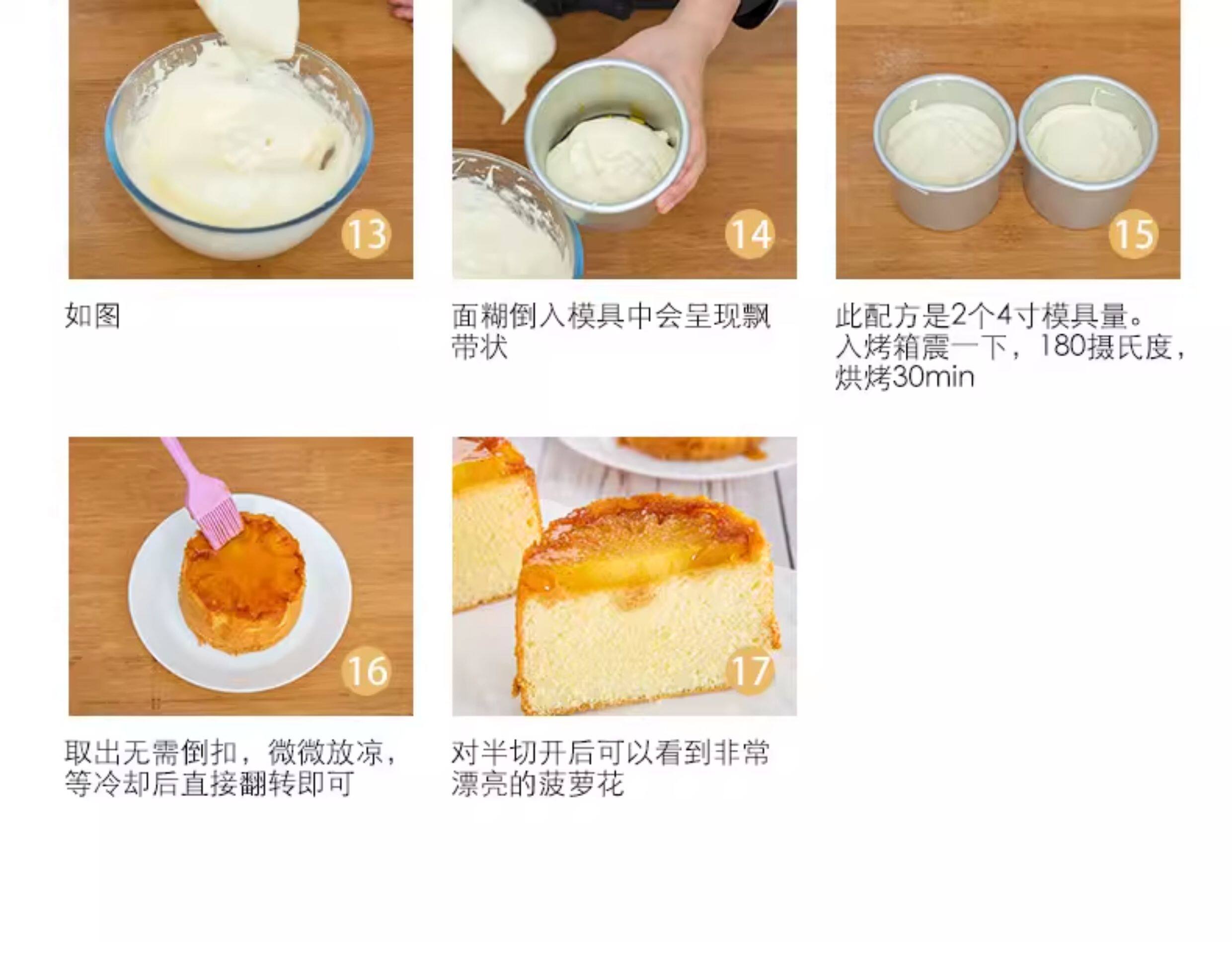 13

如图

14

面糊倒入模具中会呈现飘带状

15

此配方是2个4寸模具量。入烤箱震一下，180摄氏度，烘烤30min

16

取出无需倒扣，微微放凉，等冷却后直接翻转即可

17

对半切开后可以看到非常漂亮的菠萝花