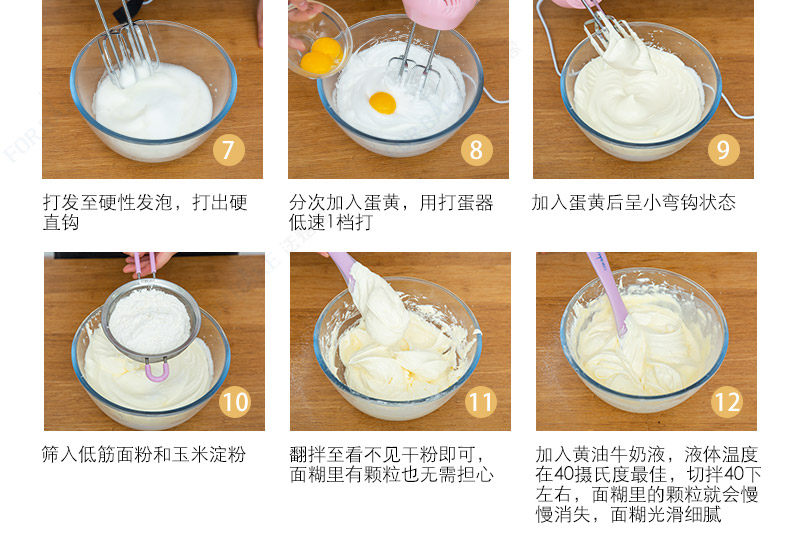 7

打发至硬性发泡，打出硬直钩

8

分次加入蛋黄，用打蛋器低速1档打

9

加入蛋黄后呈小弯钩状态

10

筛入低筋面粉和玉米淀粉

11

翻拌至看不见干粉即可，面糊里有颗粒也无需担心

12

加入黄油牛奶液，液体温度在40摄氏度最佳，切拌40下左右，面糊里的颗粒就会慢慢消失，面糊光滑细腻