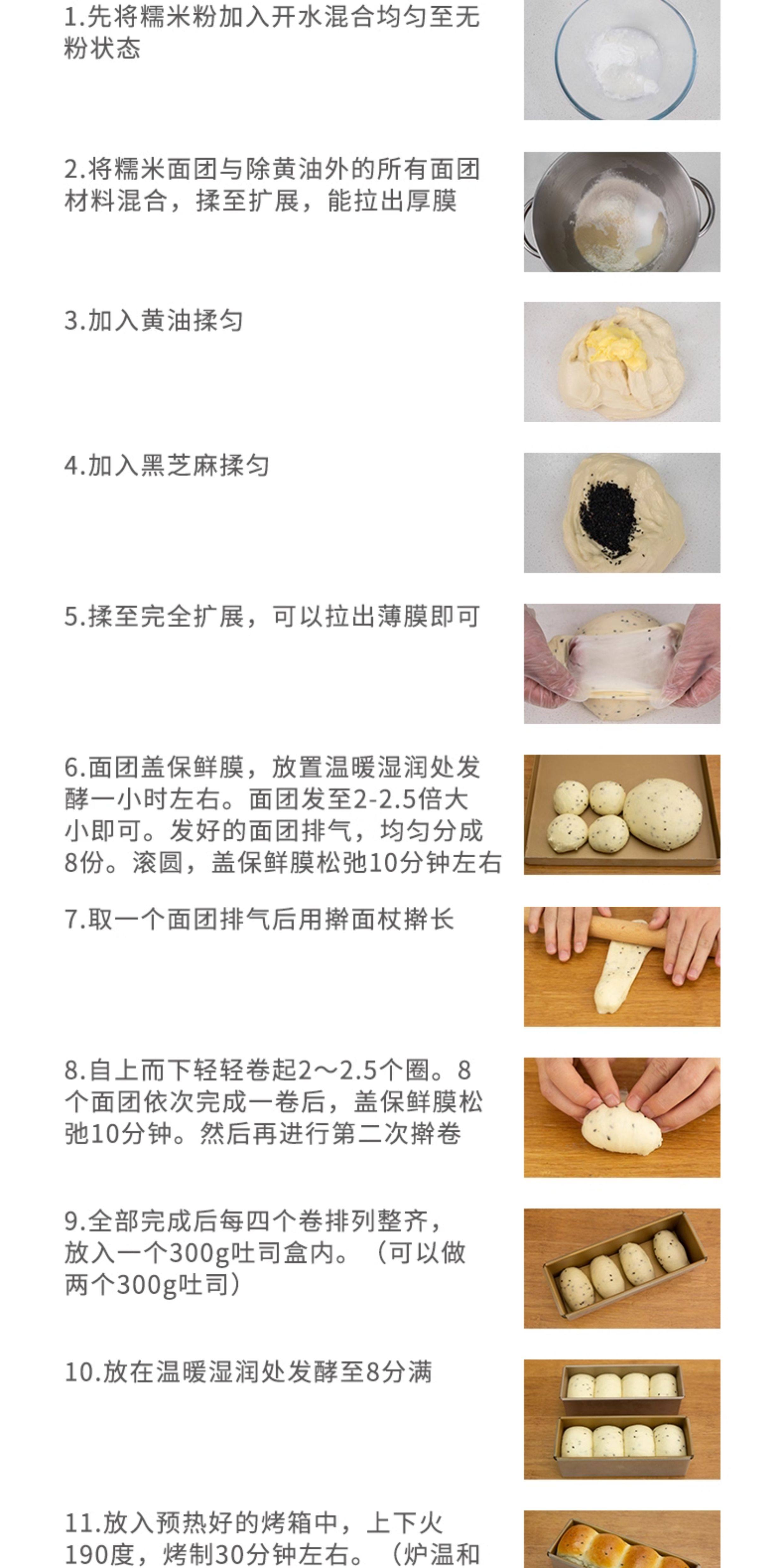 1.先将糯米粉加入开水混合均匀至无粉状态

2.将糯米面团与除黄油外的所有面团材料混合，揉至扩展，能拉出厚膜

3.加入黄油揉匀

4.加入黑芝麻揉匀

5.揉至完全扩展，可以拉出薄膜即可

6.面团盖保鲜膜，放置温暖湿润处发酵一小时左右。面团发至2-2.5倍大小即可。发好的面团排气，均匀分成8份。滚圆，盖保鲜膜松弛10分钟左右

7.取一个面团排气后用擀面杖擀长

8.自上而下轻轻卷起2～2.5个圈。8个面团依次完成一卷后，盖保鲜膜松弛10分钟。然后再进行第二次擀卷

9.全部完成后每四个卷排列整齐，放入一个300g吐司盒内。（可以做两个300g吐司）

10.放在温暖湿润处发酵至8分满

11.放入预热好的烤箱中，上下火190度，烤制30分钟左右。（炉温和