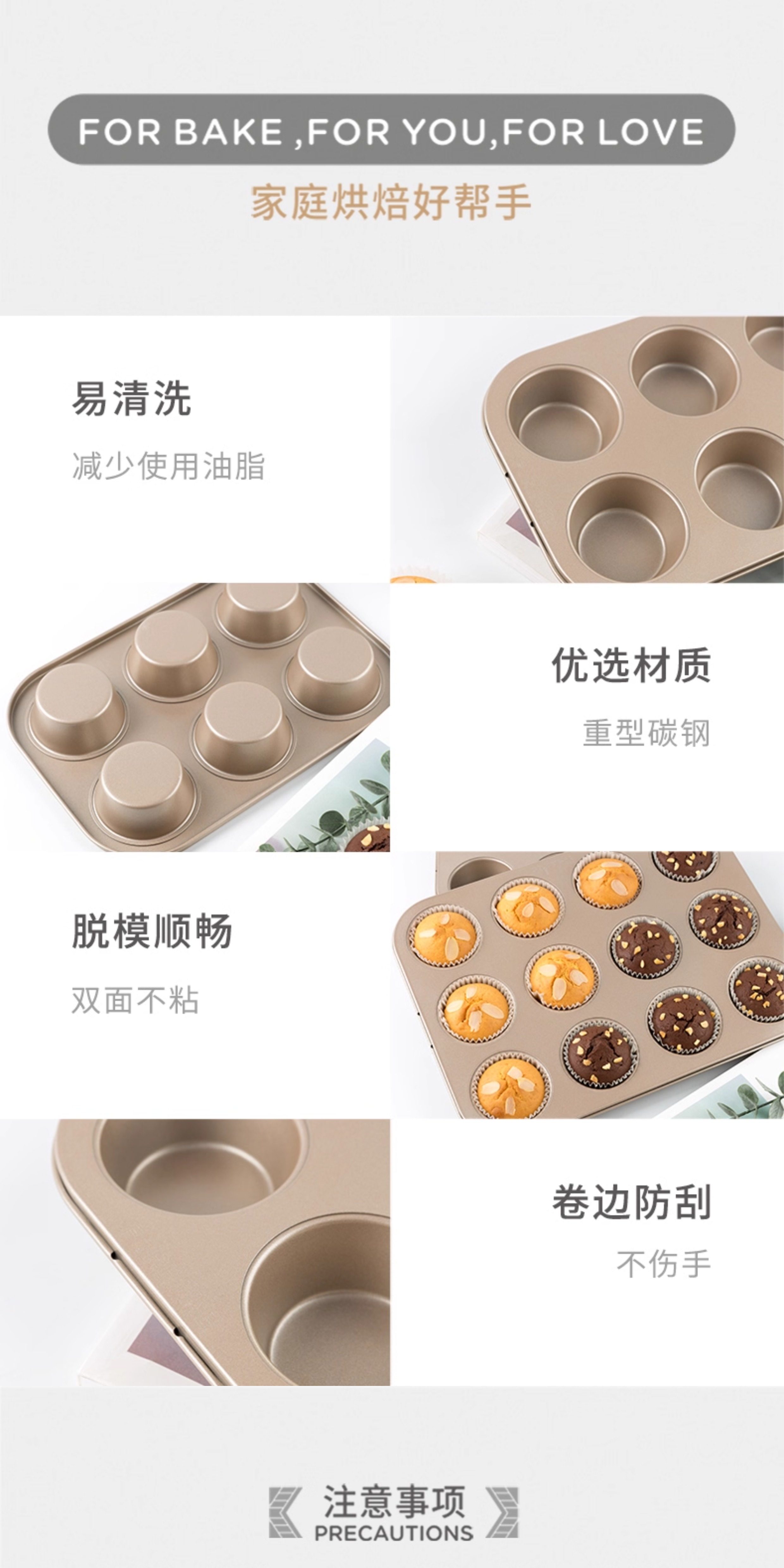 FOR BAKE ,FOR YOU,FOR LOVE

家庭烘焙好帮手

易清洗

减少使用油脂

优选材质

重型碳钢

脱模顺畅

双面不粘

卷边防刮

不伤手

注意事项
PRECAUTIONS