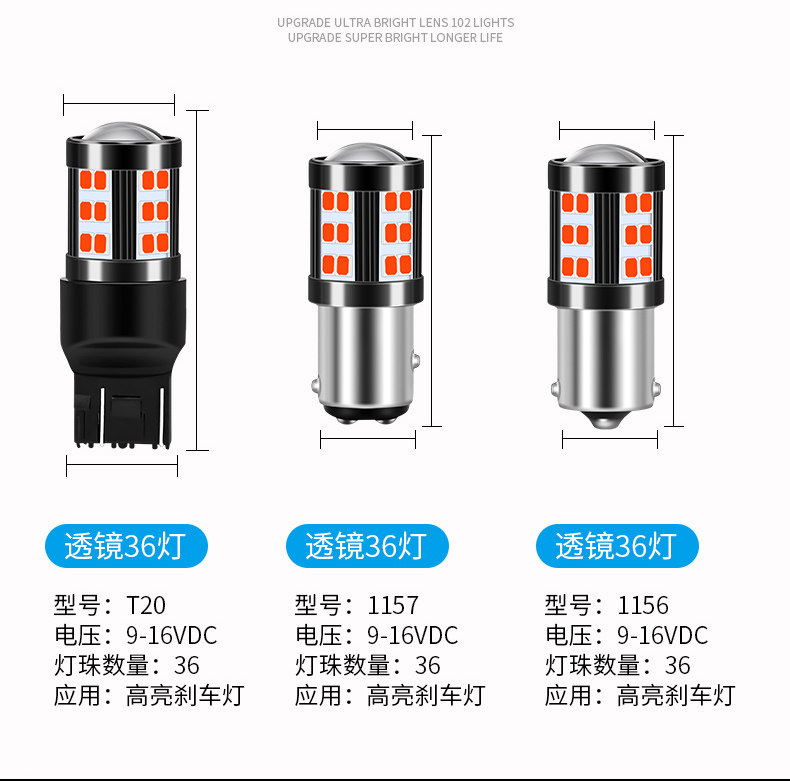 UPGRADE ULTRA BRIGHT LENS 102 LIGHTS
UPGRADE SUPER BRIGHT LONGER LIFE

透镜36灯

型号：T20
电压：9-16VDC
灯珠数量：36
应用：高亮刹车灯

透镜36灯

型号：1157
电压：9-16VDC
灯珠数量：36
应用：高亮刹车灯

透镜36灯

型号：1156
电压：9-16VDC
灯珠数量：36
应用：高亮刹车灯