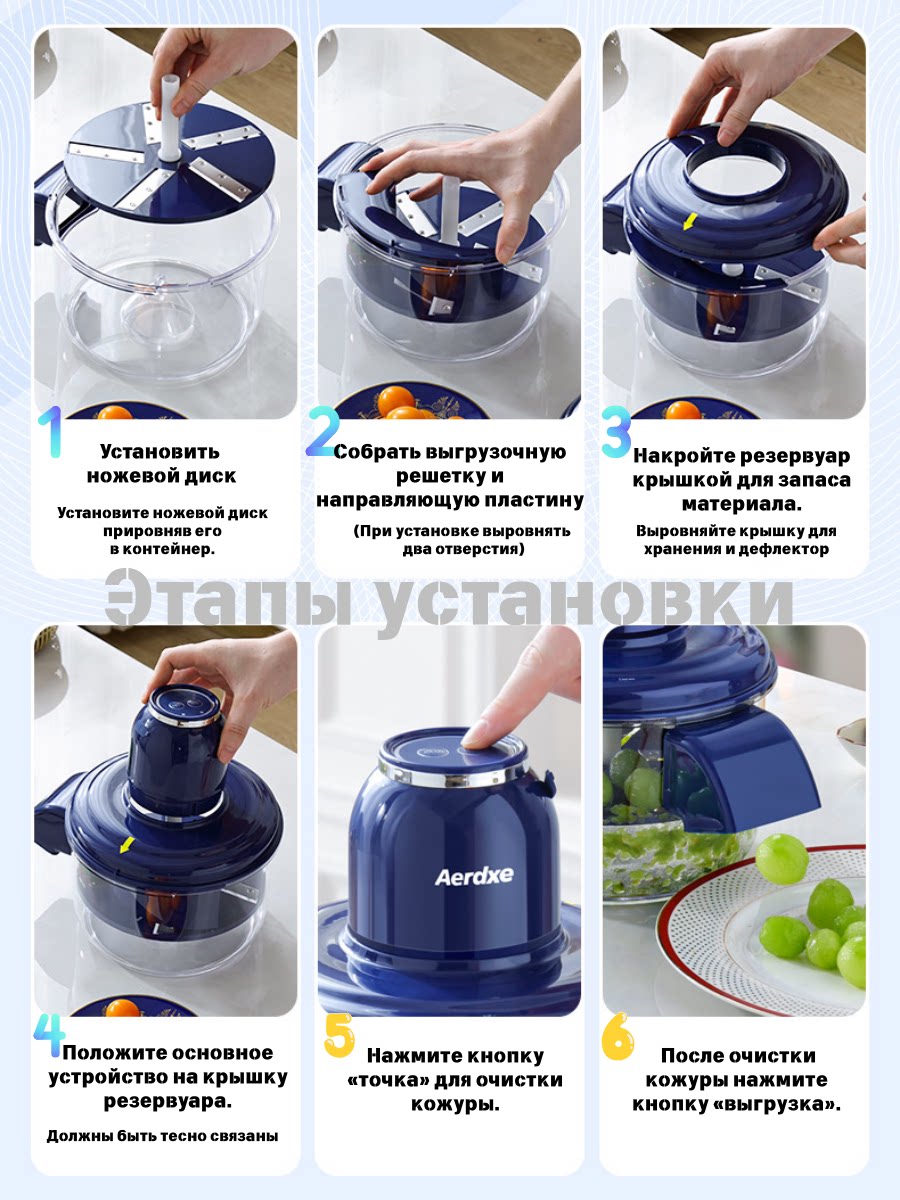 1
Установить ножевой диск

Установите ножевой диск прировняв его в контейнер.

2
Собрать выгрузочную решетку и направляющую пластину

(При установке выровнять два отверстия)

3
Накройте резервуар крышкой для запаса материала.

Выровняйте крышку для хранения и дефлектор

Этапы установки

Aerdxe

4
Положите основное устройство на крышку резервуара.

Должны быть тесно связаны

5
Нажмите кнопку «точка» для очистки кожуры.

6
После очистки кожуры нажмите кнопку «выгрузка».