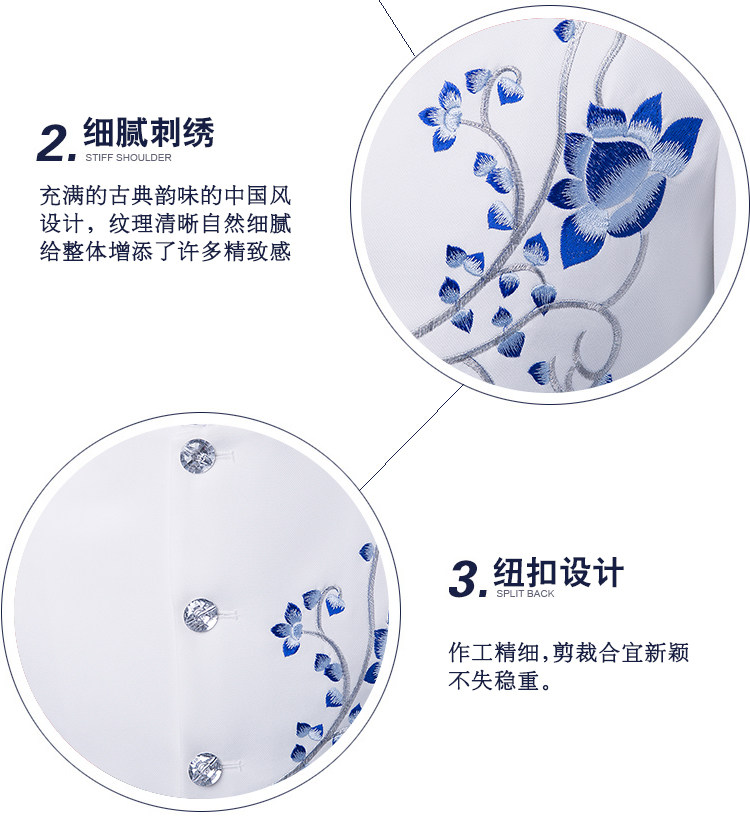 2. 细腻刺绣
STIFF SHOULDER

充满的古典韵味的中国风设计，纹理清晰自然细腻给整体增添了许多精致感

3. 纽扣设计
SPLIT BACK

作工精细,剪裁合宜新颖不失稳重。