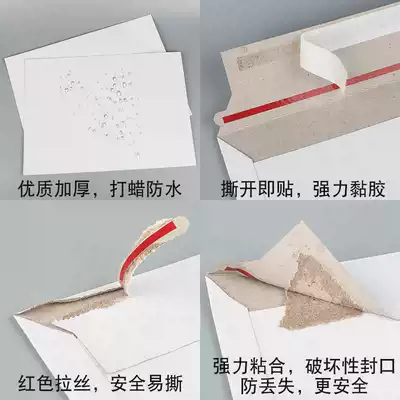 优质加厚，打蜡防水

撕开即贴，强力黏胶

红色拉丝，安全易撕

强力粘合，破坏性封口
防丢失，更安全