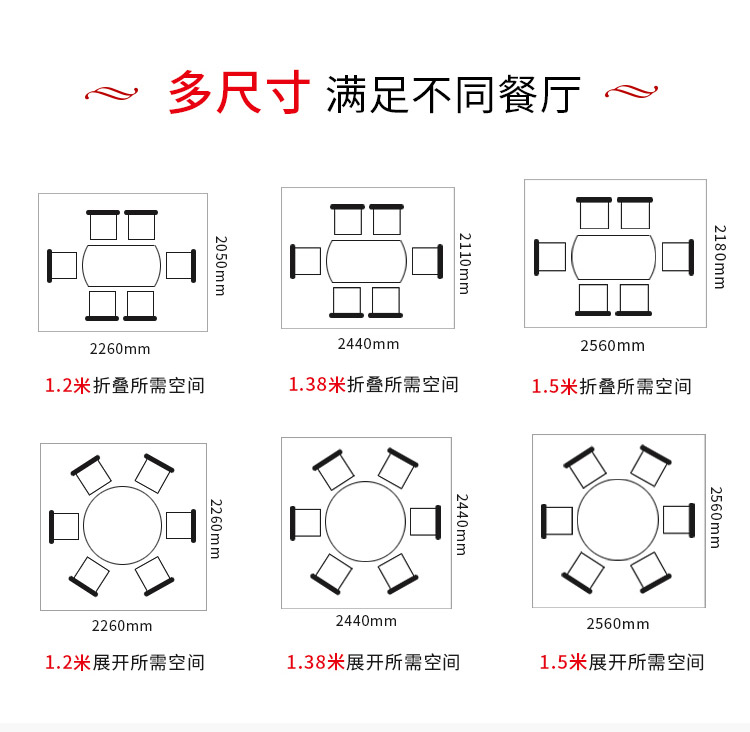 多尺寸 满足不同餐厅

2050mm
2260mm
1.2米折叠所需空间

2110mm
2440mm
1.38米折叠所需空间

2180mm
2560mm
1.5米折叠所需空间

2260mm
2260mm
1.2米展开所需空间

2440mm
2440mm
1.38米展开所需空间

2560mm
2560mm
1.5米展开所需空间