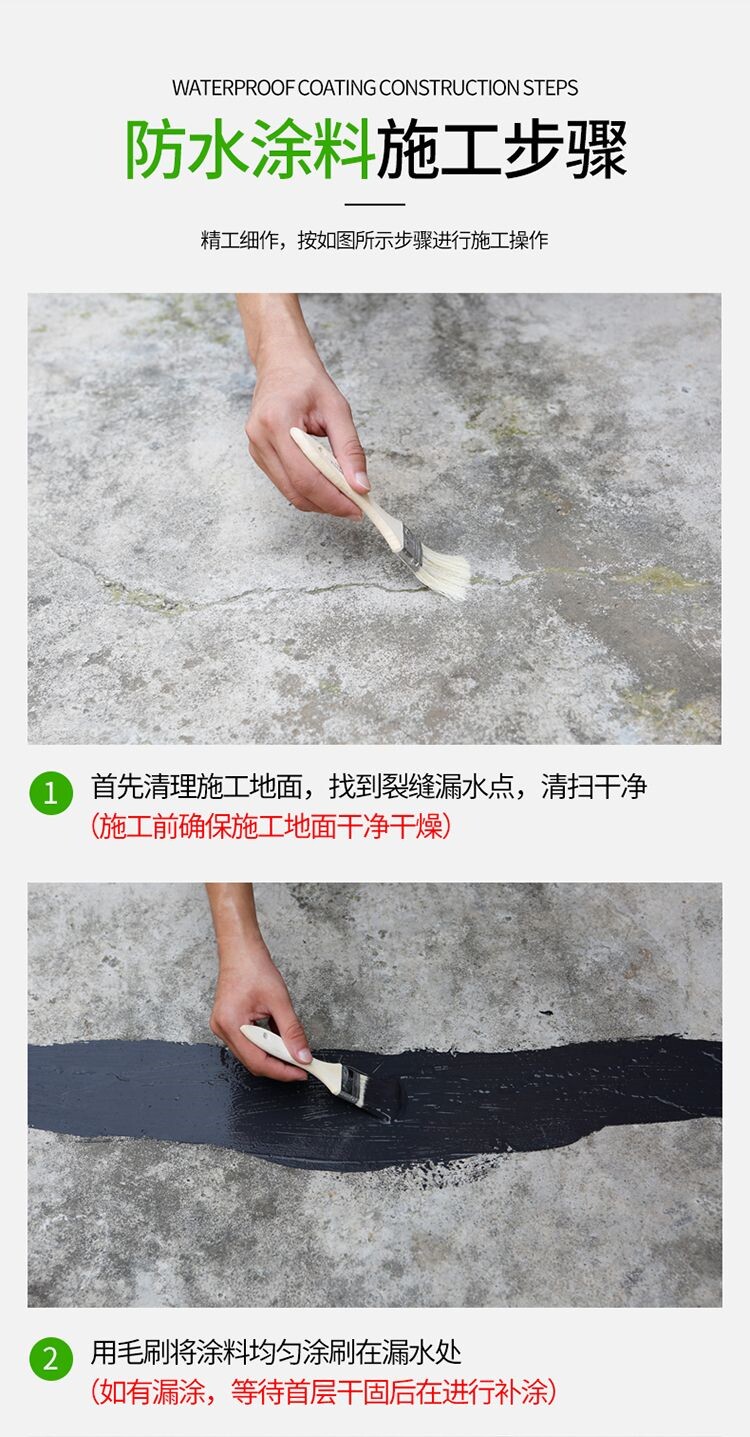 WATERPROOF COATING CONSTRUCTION STEPS

防水涂料施工步骤

精工细作，按如图所示步骤进行施工操作

1 首先清理施工地面，找到裂缝漏水点，清扫干净
（施工前确保施工地面干净干燥）

2 用毛刷将涂料均匀涂刷在漏水处
（如有漏涂，等待首层干固后在进行补涂）