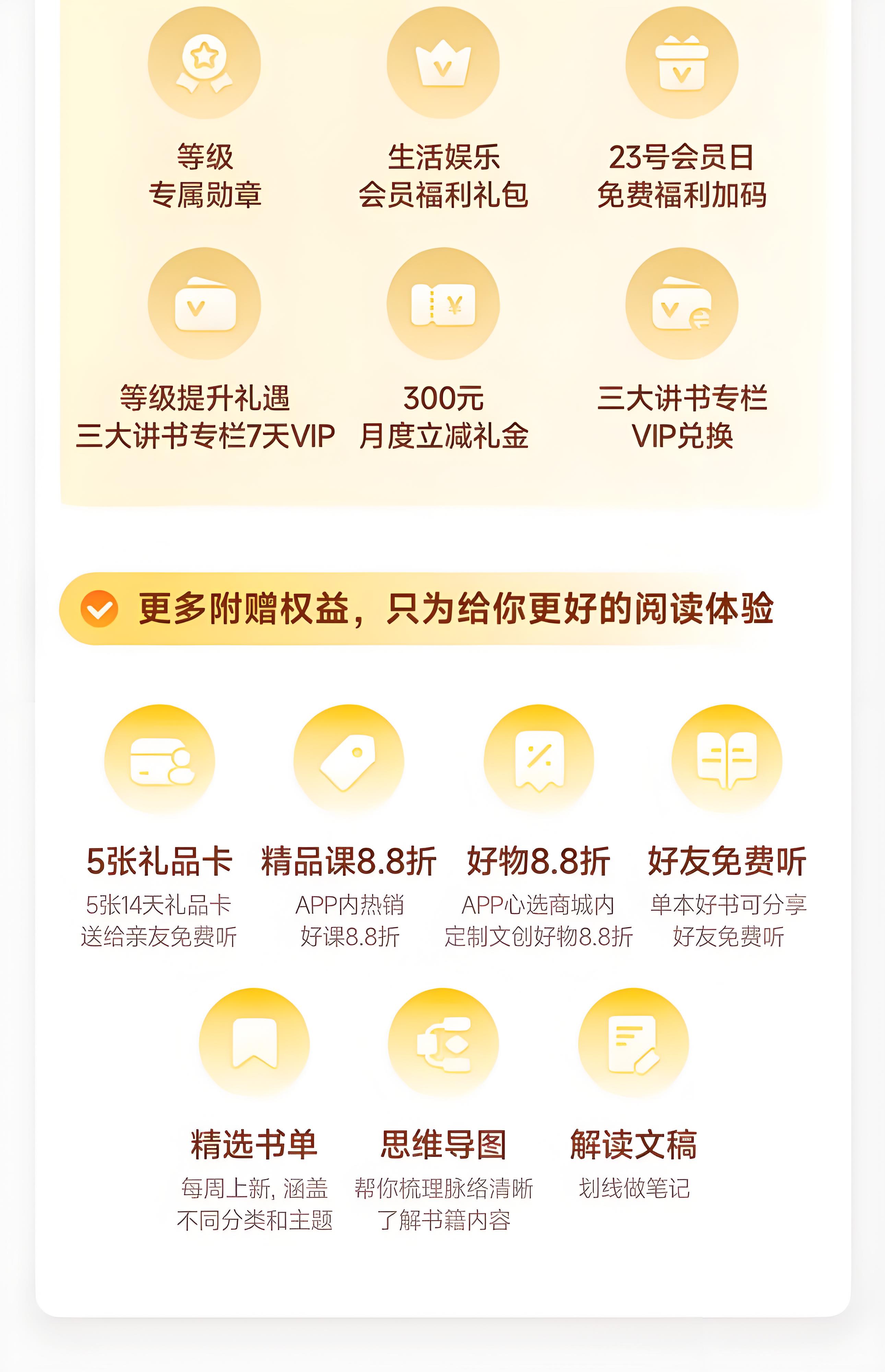 等级
专属勋章

生活娱乐
会员福利礼包

23号会员日
免费福利加码

等级提升礼遇
三大讲书专栏7天VIP

300元
月度立减礼金

三大讲书专栏
VIP兑换

更多附赠权益，只为给你更好的阅读体验

5张礼品卡
5张14天礼品卡
送给亲友免费听

精品课8.8折
APP内热销
好课8.8折

好物8.8折
APP心选商城内
定制文创好物8.8折

好友免费听
单本好书可分享
好友免费听

精选书单
每周上新，涵盖
不同分类和主题

思维导图
帮你梳理脉络清晰
了解书籍内容

解读文稿
划线做笔记