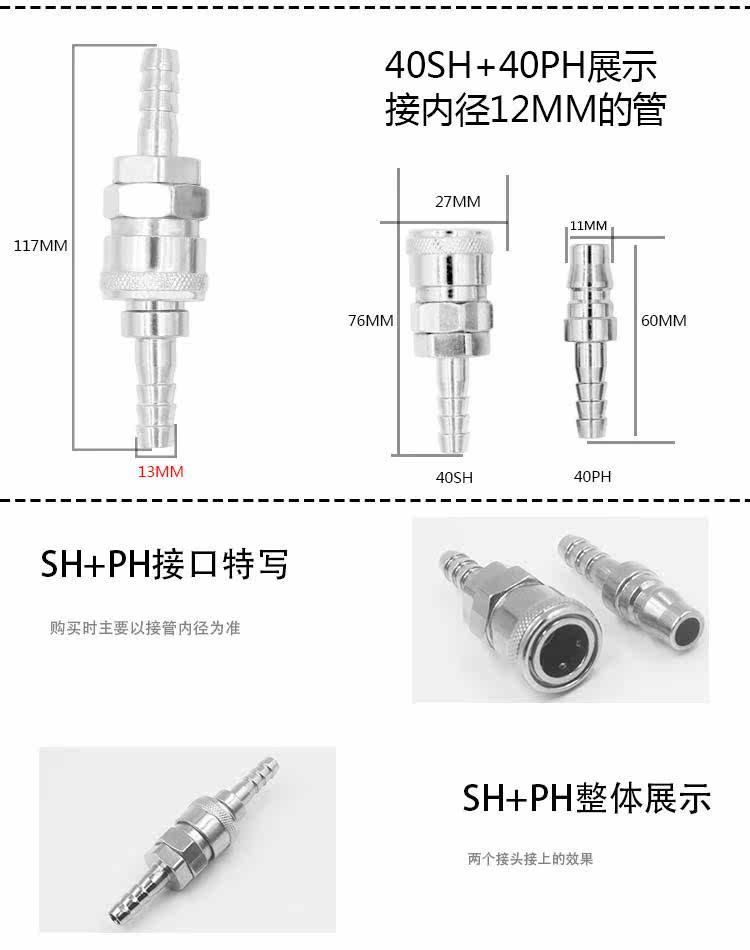 40SH+40PH展示
接内径12MM的管

117MM

13MM

27MM

76MM

40SH

11MM

60MM

40PH

SH+PH接口特写

购买时主要以接管内径为准

SH+PH整体展示

两个接头接上的效果