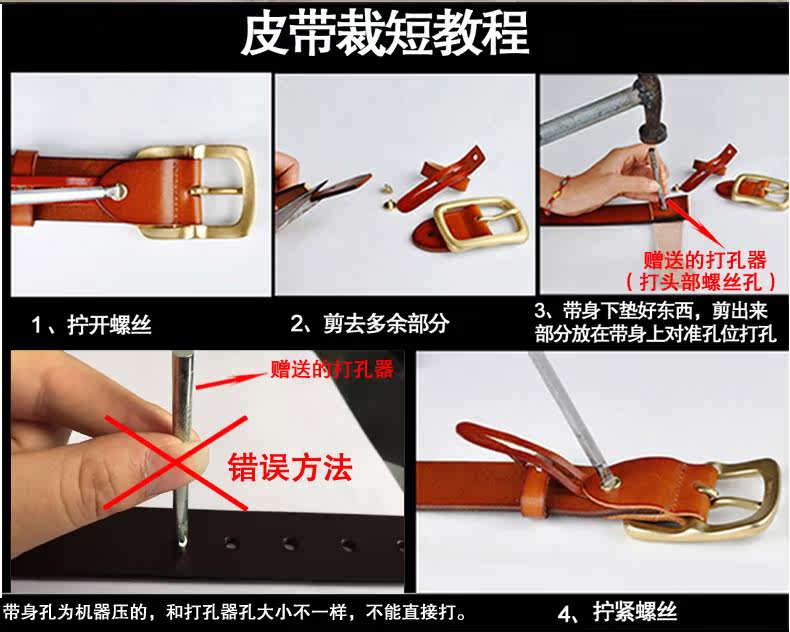 皮带裁短教程

1、拧开螺丝

2、剪去多余部分

赠送的打孔器
（打头部螺丝孔）

3、带身下垫好东西，剪出来部分放在带身上对准孔位打孔

赠送的打孔器

错误方法

带身孔为机器压的，和打孔器孔大小不一样，不能直接打。

4、拧紧螺丝