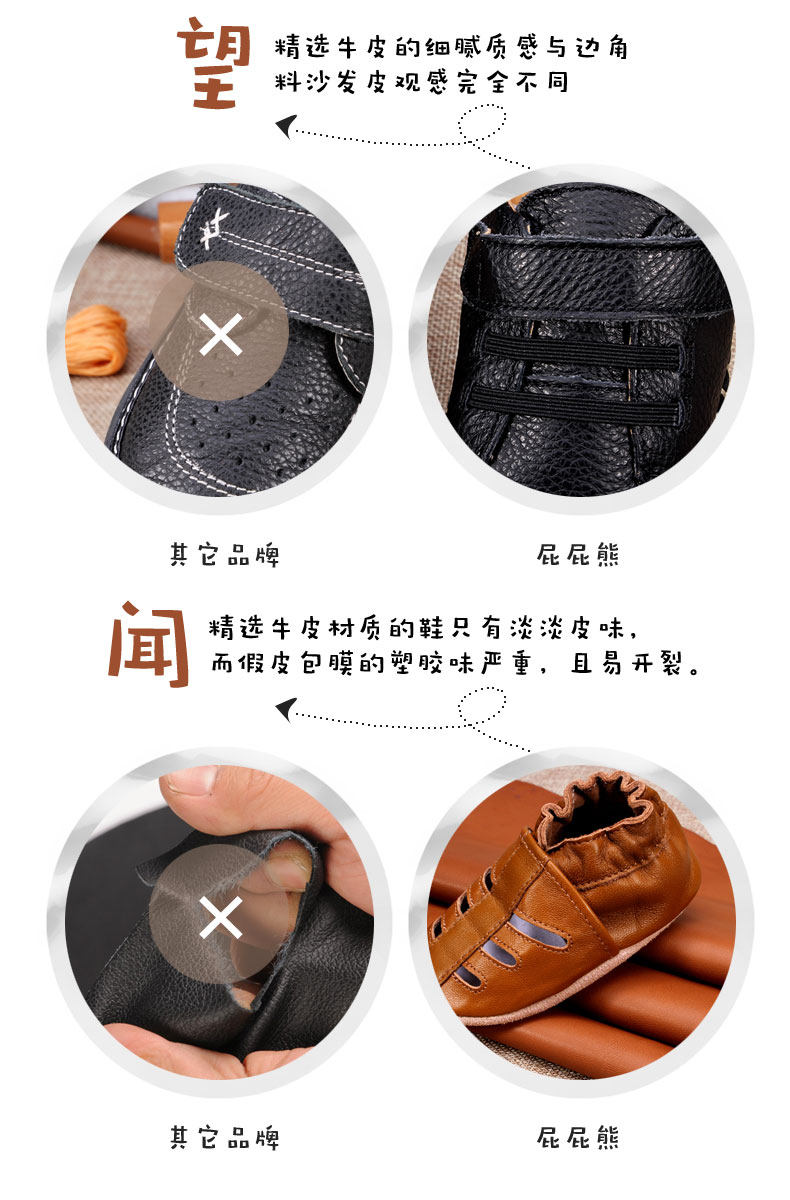 望

精选牛皮的细腻质感与边角料沙发皮观感完全不同

其它品牌

屁屁熊

闻

精选牛皮材质的鞋只有淡淡皮味，而假皮包膜的塑胶味严重，且易开裂。

其它品牌

屁屁熊