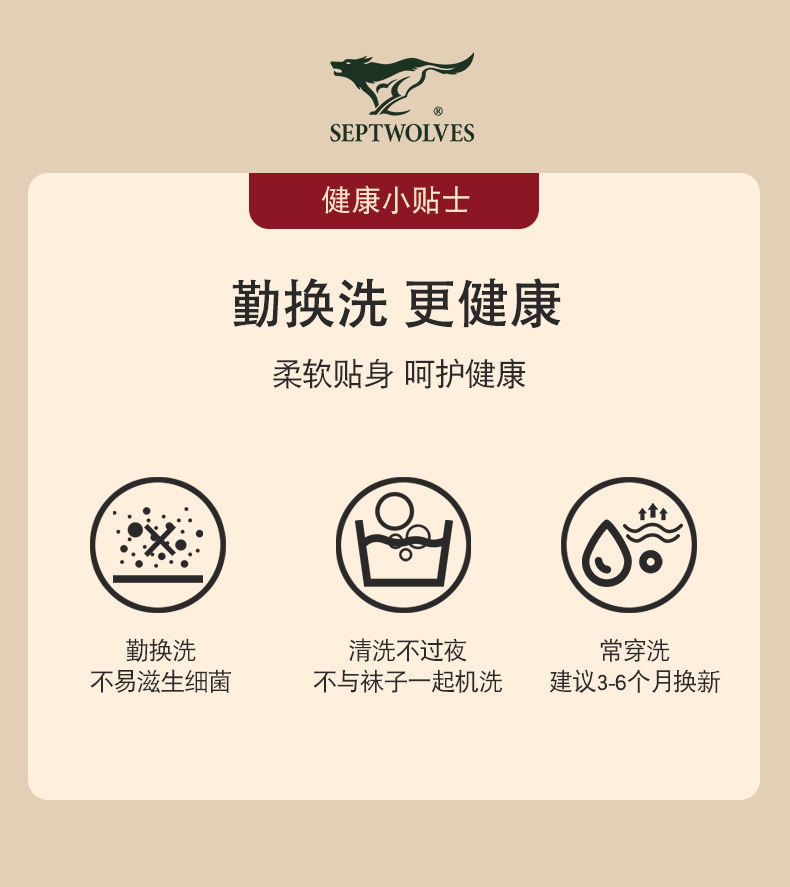 SEPTWOLVES®

健康小贴士

勤换洗 更健康

柔软贴身 呵护健康

勤换洗
不易滋生细菌

清洗不过夜
不与袜子一起机洗

常穿洗
建议3-6个月换新