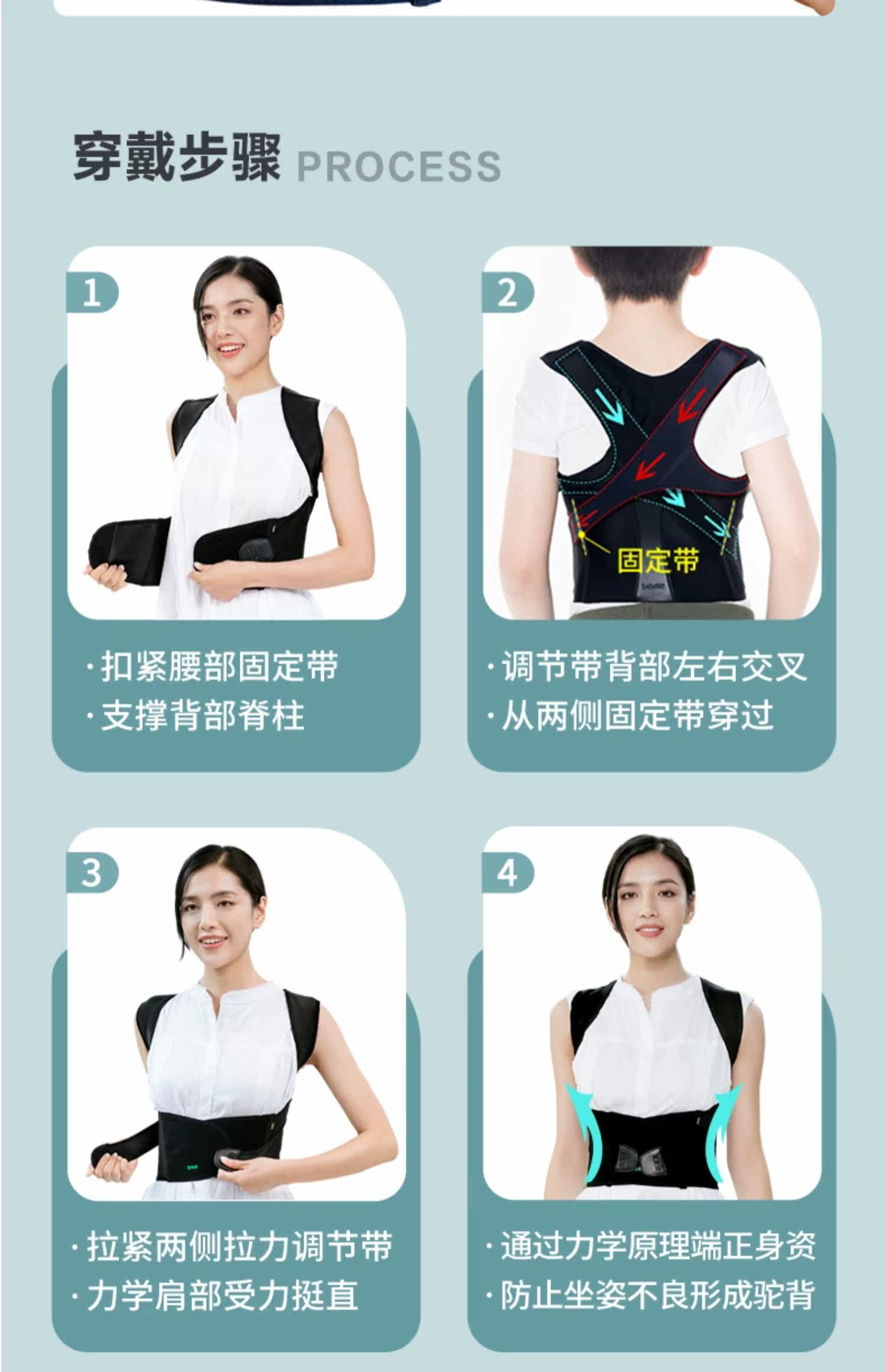 穿戴步骤 PROCESS

1

·扣紧腰部固定带
·支撑背部脊柱

2

固定带

·调节带背部左右交叉
·从两侧固定带穿过

3

·拉紧两侧拉力调节带
·力学肩部受力挺直

4

·通过力学原理端正身资
·防止坐姿不良形成驼背