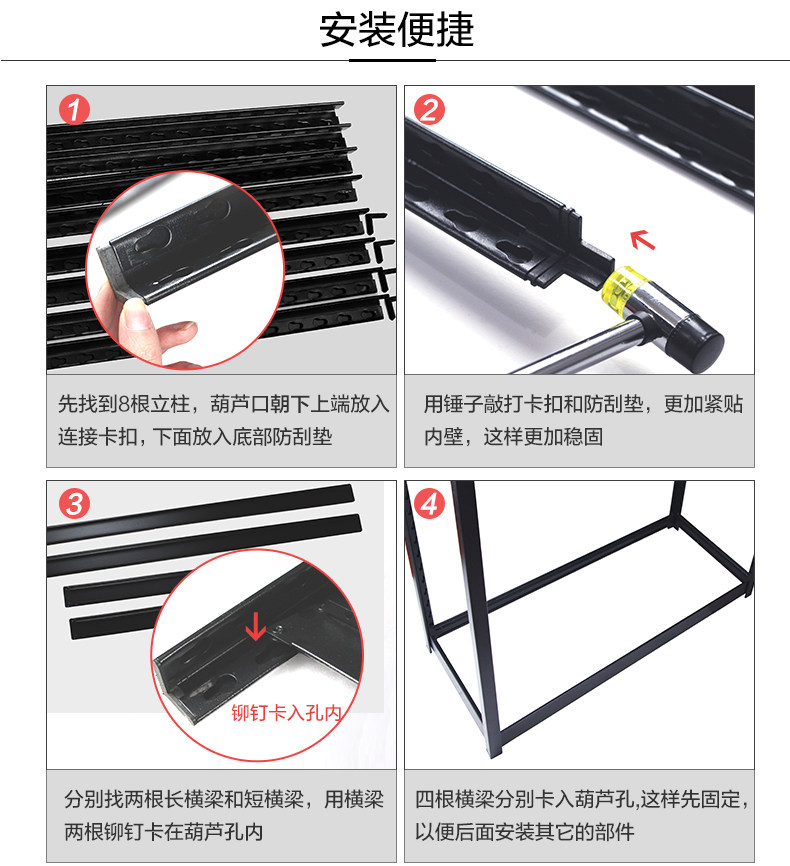 安装便捷

1

先找到8根立柱，葫芦口朝下上端放入连接卡扣，下面放入底部防刮垫

2

用锤子敲打卡扣和防刮垫，更加紧贴内壁，这样更加稳固

3

铆钉卡入孔内

分别找两根长横梁和短横梁，用横梁两根铆钉卡在葫芦孔内

4

四根横梁分别卡入葫芦孔,这样先固定，以便后面安装其它的部件