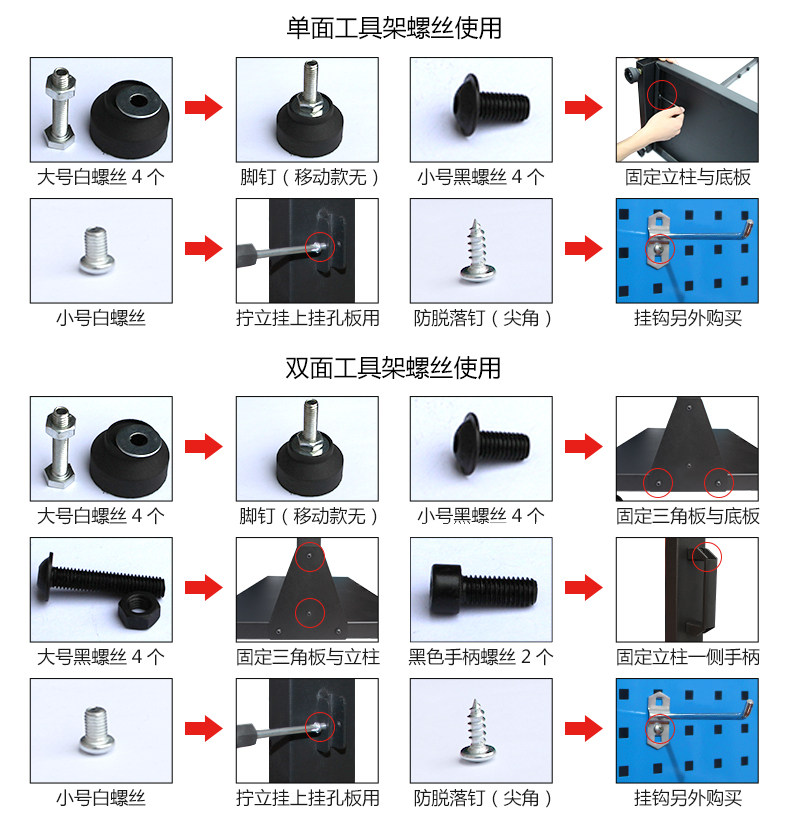 单面工具架螺丝使用

大号白螺丝 4 个

脚钉（移动款无）

小号黑螺丝 4 个

固定立柱与底板

小号白螺丝

拧立挂上挂孔板用

防脱落钉（尖角）

挂钩另外购买

双面工具架螺丝使用

大号白螺丝 4 个

脚钉（移动款无）

小号黑螺丝 4 个

固定三角板与底板

大号黑螺丝 4 个

固定三角板与立柱

黑色手柄螺丝 2 个

固定立柱一侧手柄

小号白螺丝

拧立挂上挂孔板用

防脱落钉（尖角）

挂钩另外购买