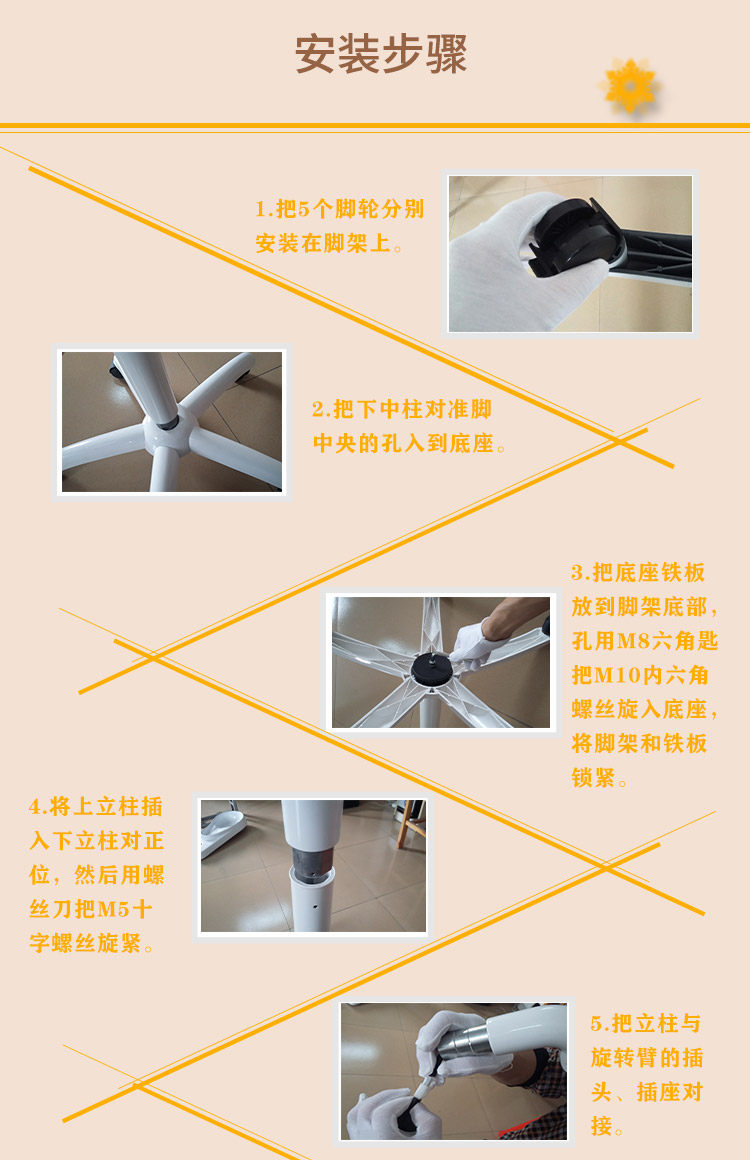 安装步骤

1.把5个脚轮分别安装在脚架上。

2.把下中柱对准脚中央的孔入到底座。

3.把底座铁板放到脚架底部，孔用M8六角匙把M10内六角螺丝旋入底座，将脚架和铁板锁紧。

4.将上立柱插入下立柱对正位，然后用螺丝刀把M5十字螺丝旋紧。

5.把立柱与旋转臂的插头、插座对接。