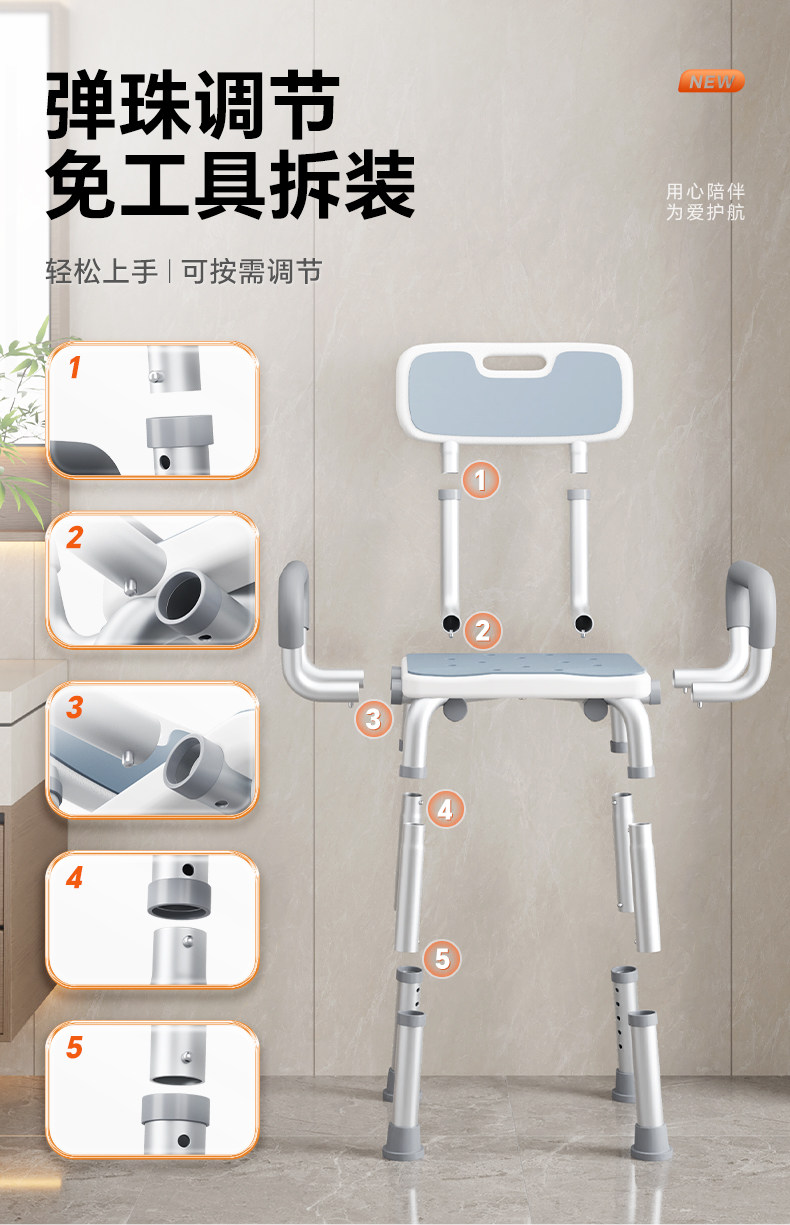 弹珠调节
免工具拆装

NEW

用心陪伴
为爱护航

轻松上手 | 可按需调节

1

2

3

4

5

1

2

3

4

5