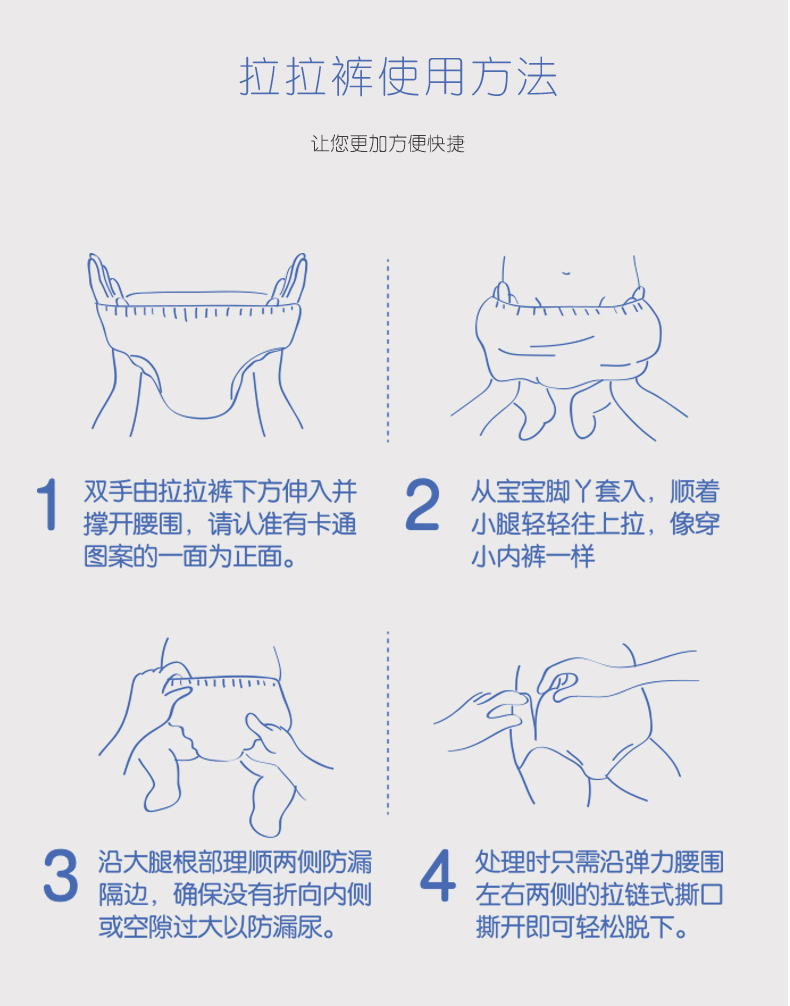 拉拉裤使用方法

让您更加方便快捷

1 双手由拉拉裤下方伸入并撑开腰围，请认准有卡通图案的一面为正面。

2 从宝宝脚丫套入，顺着小腿轻轻往上拉，像穿小内裤一样

3 沿大腿根部理顺两侧防漏隔边，确保没有折向内侧或空隙过大以防漏尿。

4 处理时只需沿弹力腰围左右两侧的拉链式撕口撕开即可轻松脱下。