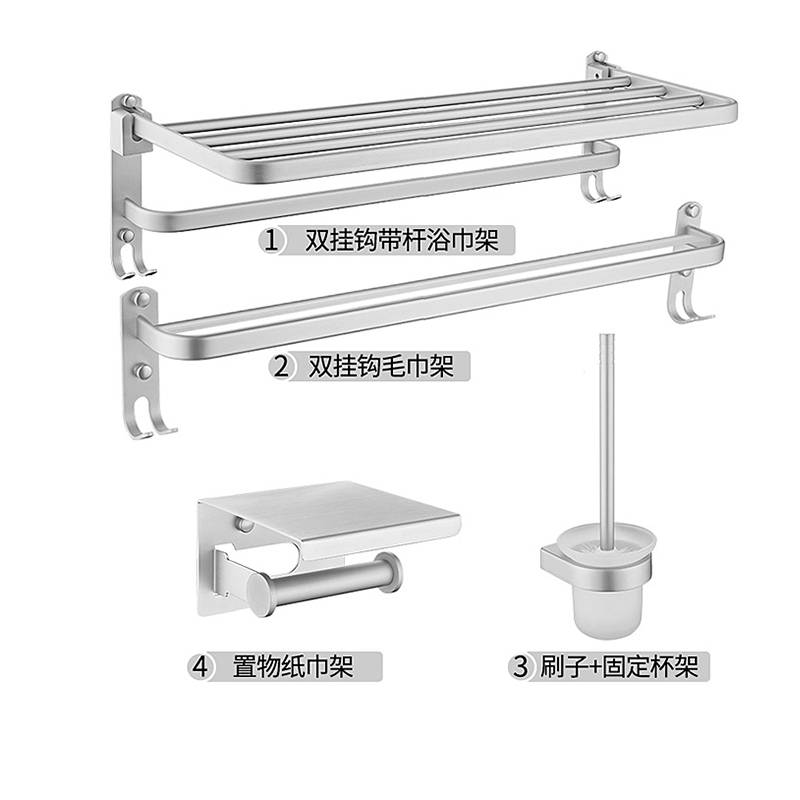 1 双挂钩带杆浴巾架

2 双挂钩毛巾架

4 置物纸巾架

3 刷子+固定杯架