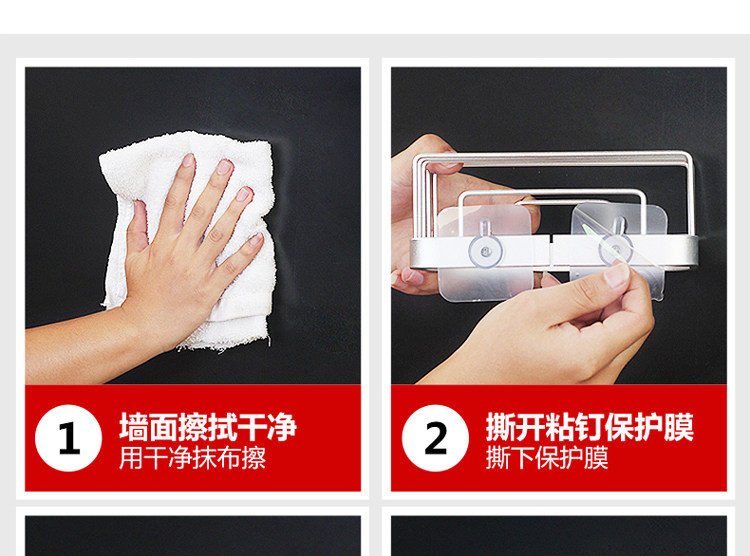 1
墙面擦拭干净
用干净抹布擦

2
撕开粘钉保护膜
撕下保护膜