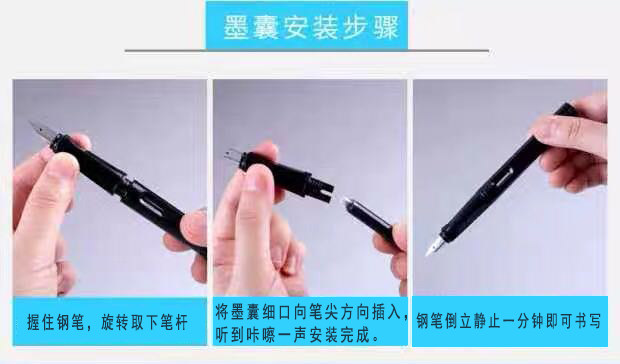 墨囊安装步骤

握住钢笔，旋转取下笔杆

将墨囊细口向笔尖方向插入，听到咔嚓一声安装完成。

钢笔倒立静止一分钟即可书写