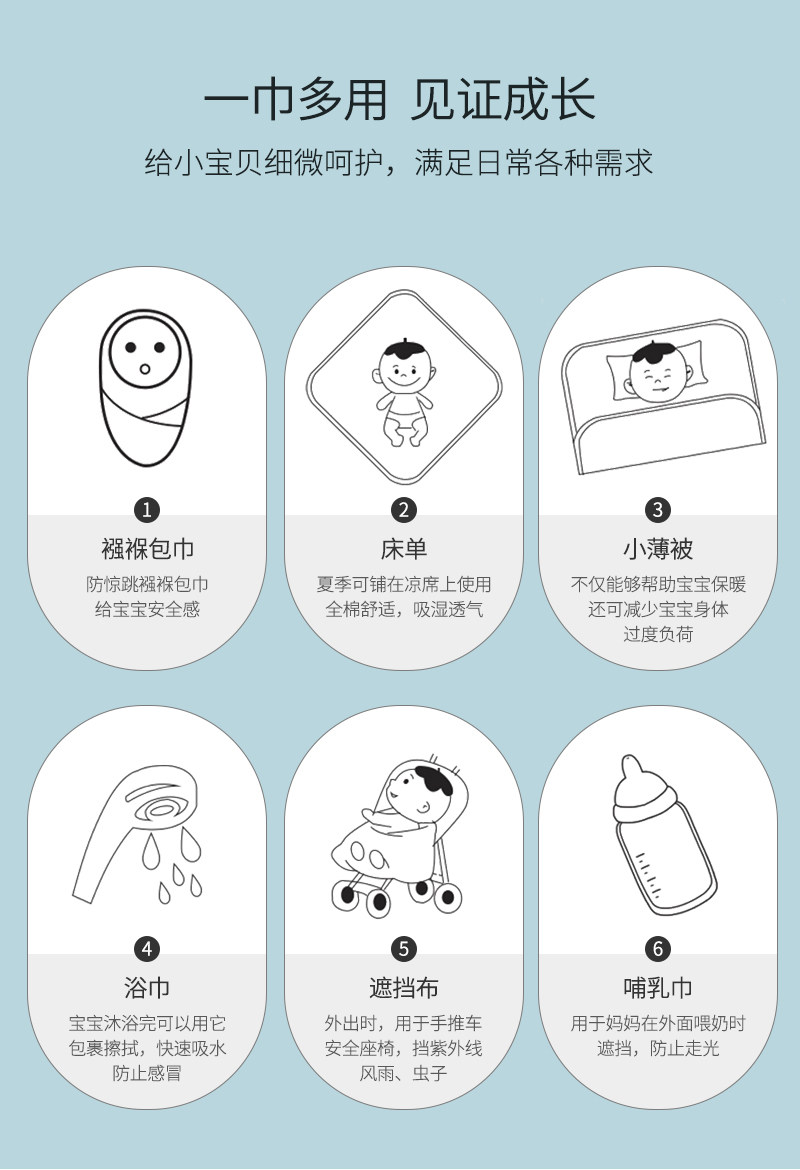 一巾多用 见证成长

给小宝贝细微呵护，满足日常各种需求

1
襁褓包巾
防惊跳襁褓包巾
给宝宝安全感

2
床单
夏季可铺在凉席上使用
全棉舒适，吸湿透气

3
小薄被
不仅能够帮助宝宝保暖
还可减少宝宝身体
过度负荷

4
浴巾
宝宝沐浴完可以用它
包裹擦拭，快速吸水
防止感冒

5
遮挡布
外出时，用于手推车
安全座椅，挡紫外线
风雨、虫子

6
哺乳巾
用于妈妈在外面喂奶时
遮挡，防止走光