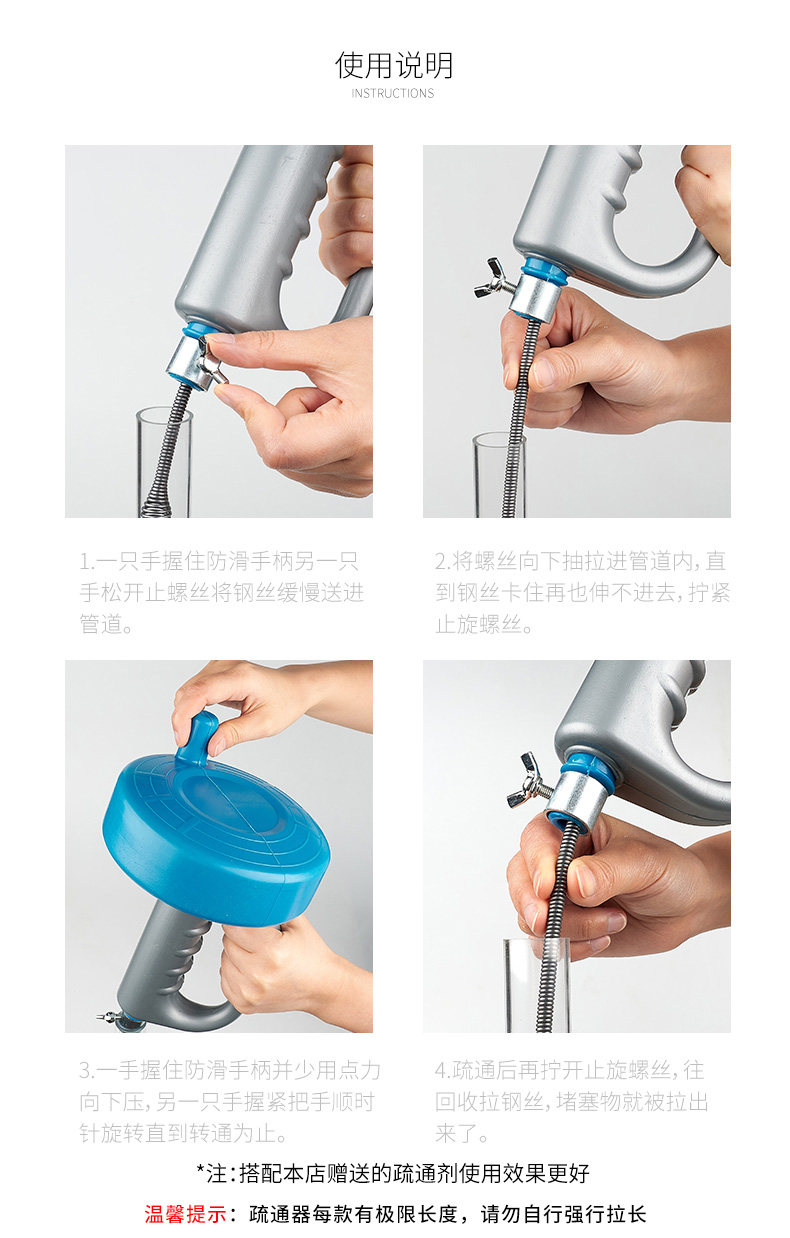 使用说明
INSTRUCTIONS

1.一只手握住防滑手柄另一只手松开止螺丝将钢丝缓慢送进管道。

2.将螺丝向下抽拉进管道内，直到钢丝卡住再也伸不进去，拧紧止旋螺丝。

3.一手握住防滑手柄并少用点力向下压，另一只手握紧把手顺时针旋转直到转通为止。

4.疏通后再拧开止旋螺丝，往回收拉钢丝，堵塞物就被拉出来了。

*注：搭配本店赠送的疏通剂使用效果更好

温馨提示：疏通器每款有极限长度，请勿自行强行拉长