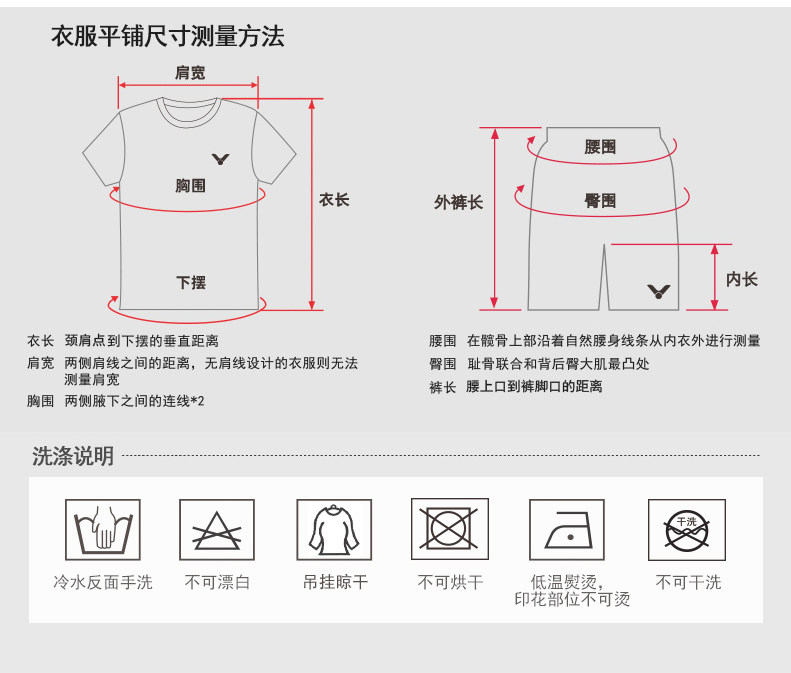 衣服平铺尺寸测量方法

肩宽

胸围

衣长

下摆

腰围

外裤长

臀围

内长

衣长 颈肩点到下摆的垂直距离
肩宽 两侧肩线之间的距离，无肩线设计的衣服则无法测量肩宽
胸围 两侧腋下之间的连线*2

腰围 在髋骨上部沿着自然腰身线条从内衣外进行测量
臀围 耻骨联合和背后臀大肌最凸处
裤长 腰上口到裤脚口的距离

洗涤说明

冷水反面手洗

不可漂白

吊挂晾干

不可烘干

低温熨烫，印花部位不可烫

干洗

不可干洗