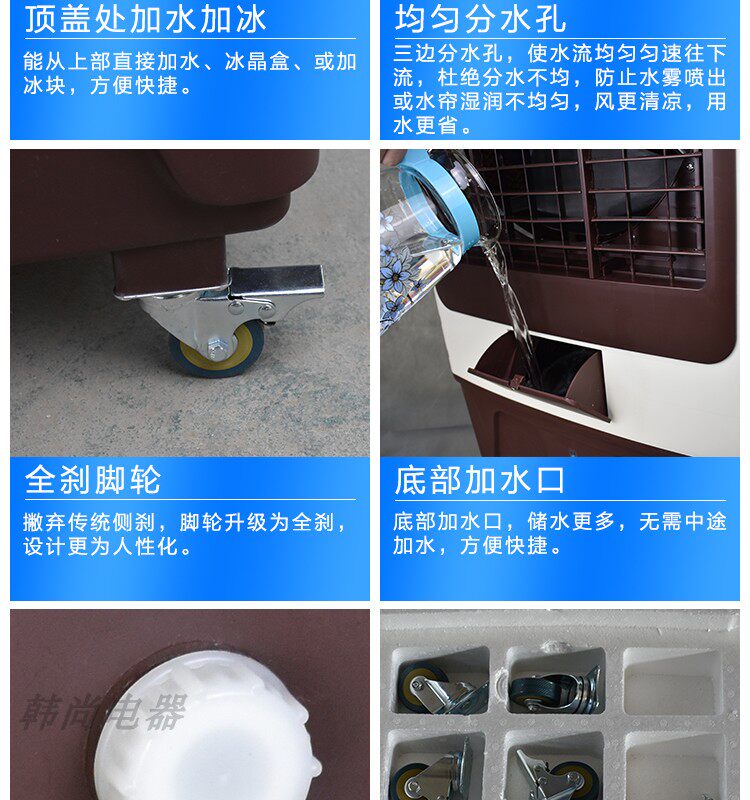 顶盖处加水加冰

能从上部直接加水、冰晶盒、或加冰块，方便快捷。

均匀分水孔

三边分水孔，使水流均匀匀速往下流，杜绝分水不均，防止水雾喷出或水帘湿润不均匀，风更清凉，用水更省。

全刹脚轮

撇弃传统侧刹，脚轮升级为全刹，设计更为人性化。

底部加水口

底部加水口，储水更多，无需中途加水，方便快捷。

韩尚电器