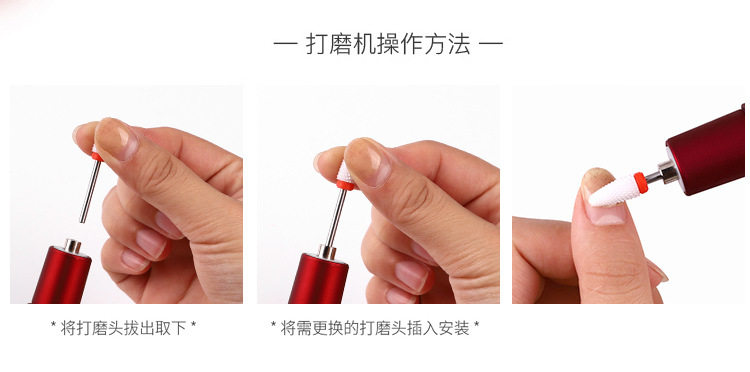 — 打磨机操作方法 —

* 将打磨头拔出取下 *

* 将需更换的打磨头插入安装 *