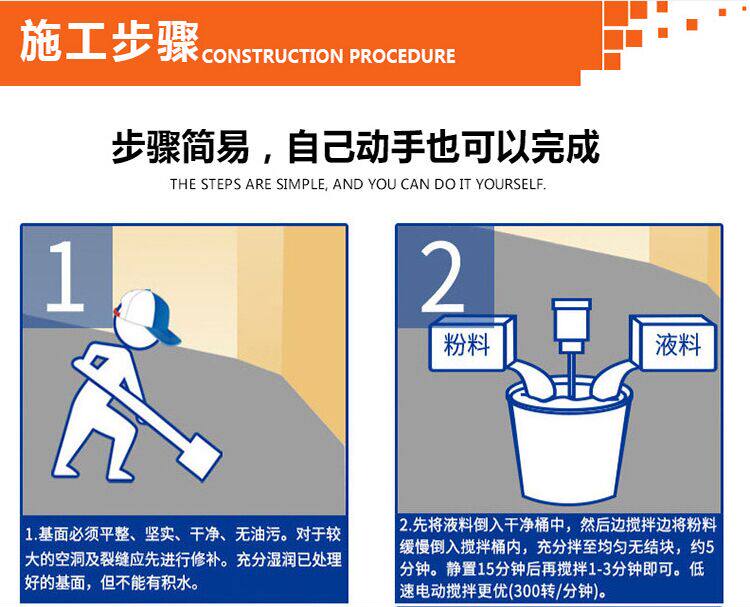 施工步骤 CONSTRUCTION PROCEDURE

步骤简易，自己动手也可以完成

THE STEPS ARE SIMPLE, AND YOU CAN DO IT YOURSELF.

1

1.基面必须平整、坚实、干净、无油污。对于较大的空洞及裂缝应先进行修补。充分湿润已处理好的基面，但不能有积水。

2

粉料

液料

2.先将液料倒入干净桶中，然后边搅拌边将粉料缓慢倒入搅拌桶内，充分拌至均匀无结块，约5分钟。静置15分钟后再搅拌1-3分钟即可。低速电动搅拌更优(300转/分钟)。