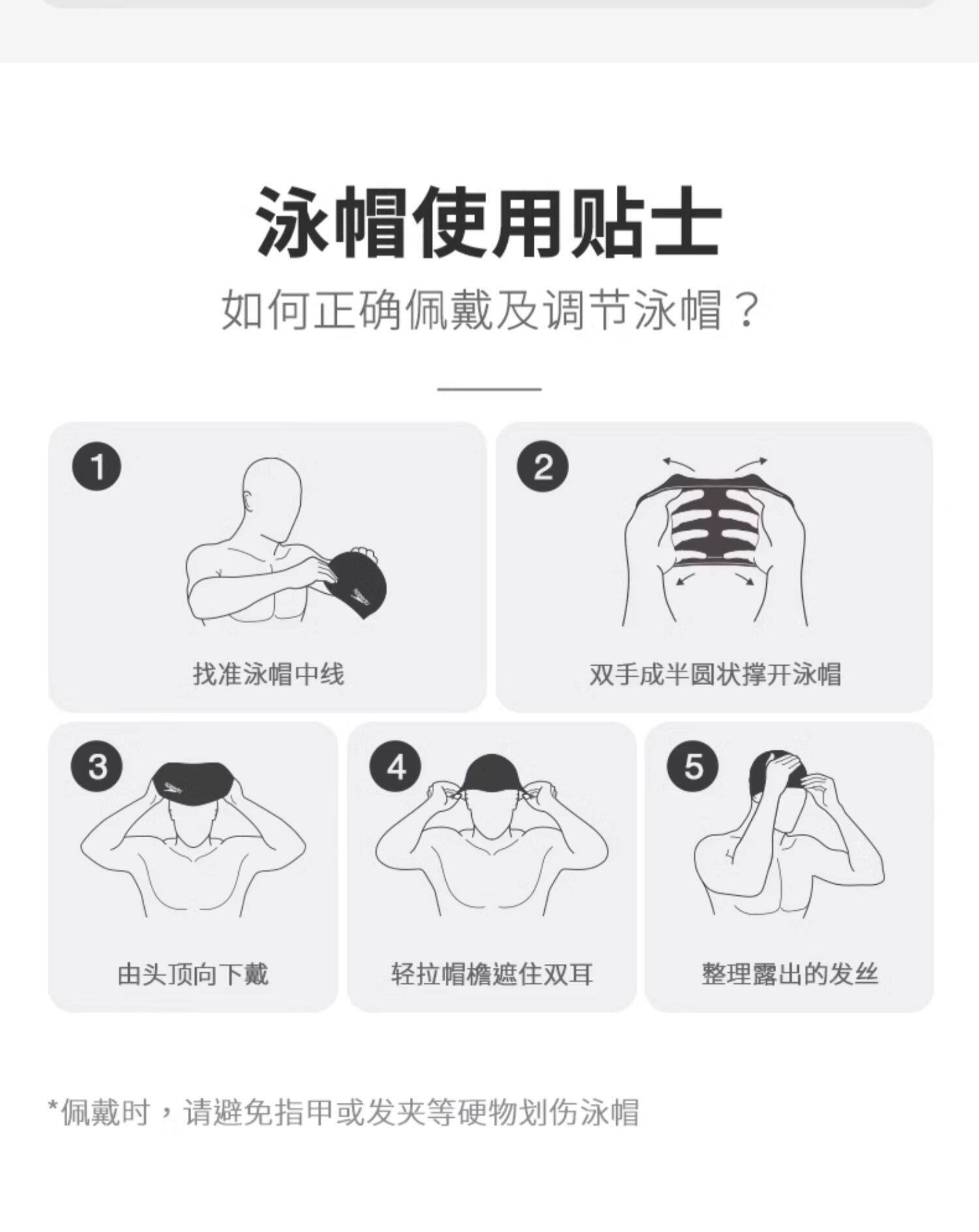 泳帽使用贴士
如何正确佩戴及调节泳帽？

1
找准泳帽中线

2
双手成半圆状撑开泳帽

3
由头顶向下戴

4
轻拉帽檐遮住双耳

5
整理露出的发丝

*佩戴时，请避免指甲或发夹等硬物划伤泳帽