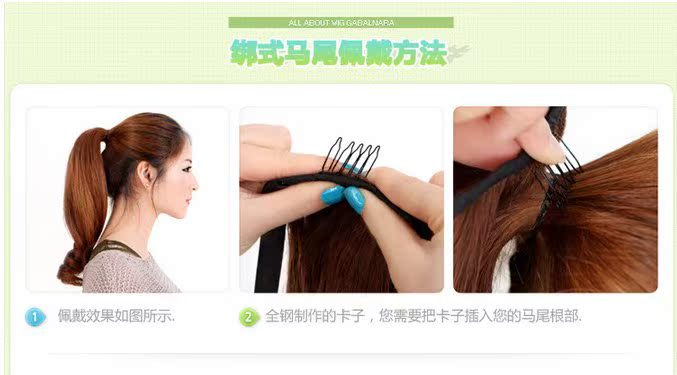 ALL ABOUT VIG GABALNARA

绑式马尾佩戴方法

1 佩戴效果如图所示.

2 全钢制作的卡子，您需要把卡子插入您的马尾根部.