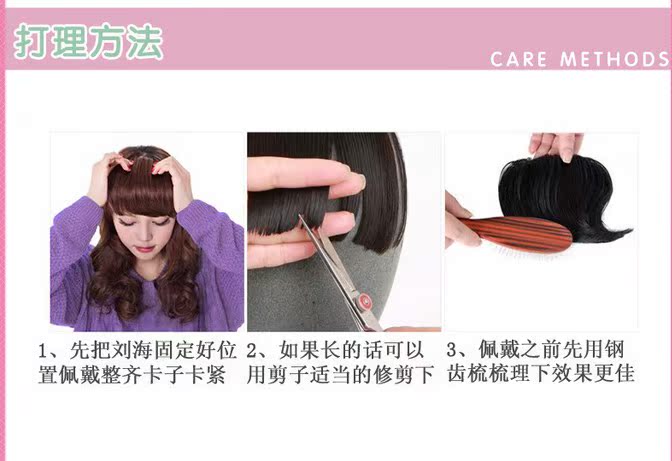 打理方法

CARE METHODS

1、先把刘海固定好位置佩戴整齐卡子卡紧

2、如果长的话可以用剪子适当的修剪下

3、佩戴之前先用钢齿梳梳理下效果更佳