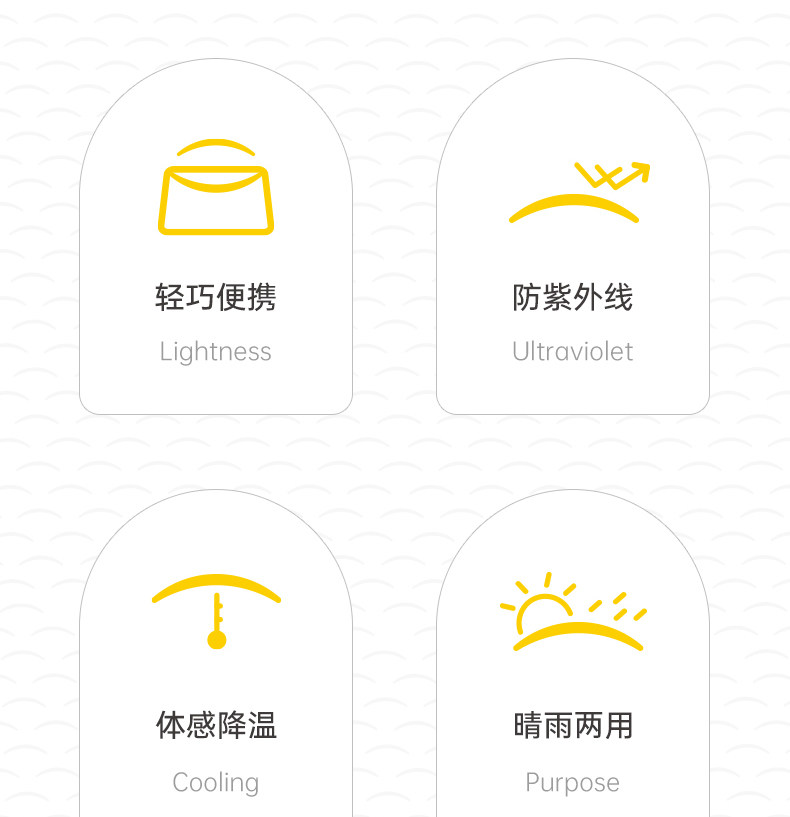 轻巧便携

Lightness

防紫外线

Ultraviolet

体感降温

Cooling

晴雨两用

Purpose