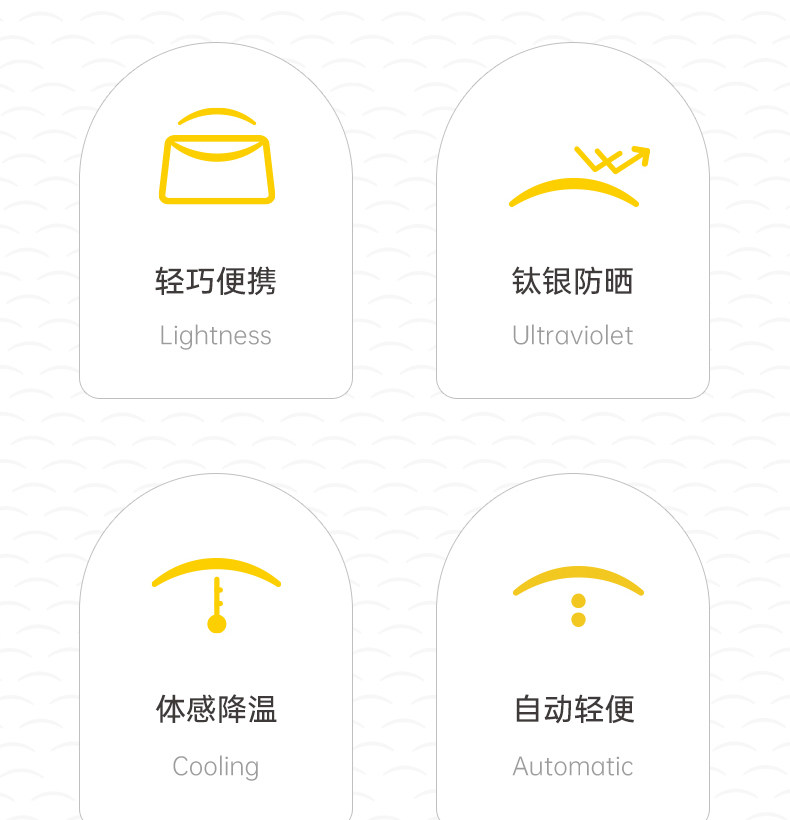 轻巧便携
Lightness

钛银防晒
Ultraviolet

体感降温
Cooling

自动轻便
Automatic