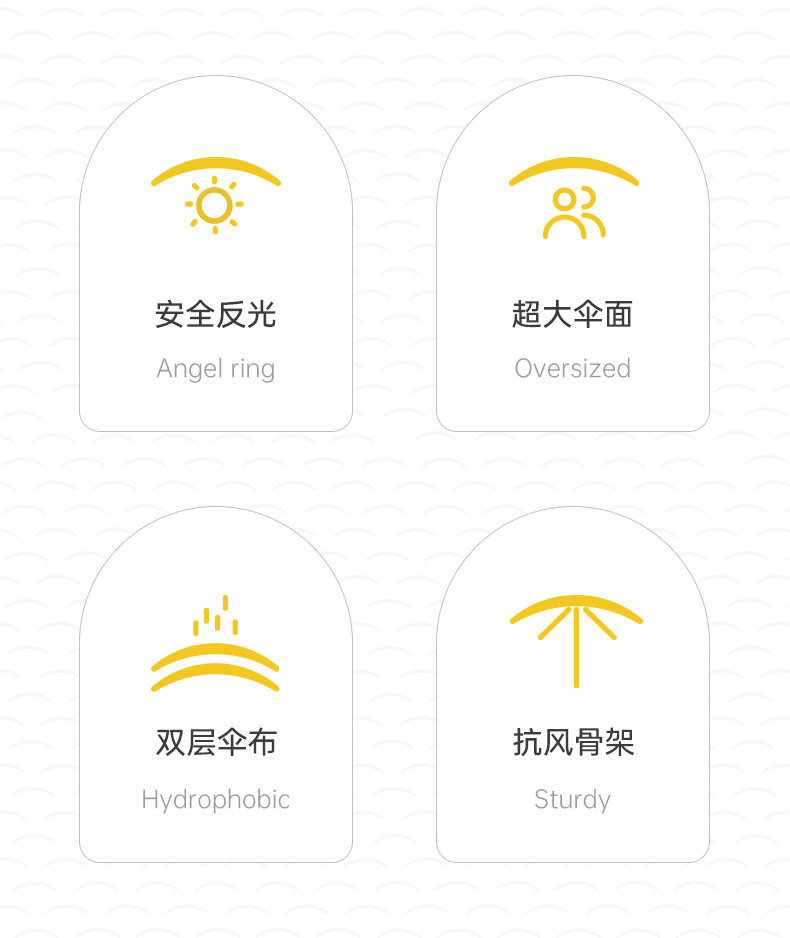 安全反光

Angel ring

超大伞面

Oversized

双层伞布

Hydrophobic

抗风骨架

Sturdy