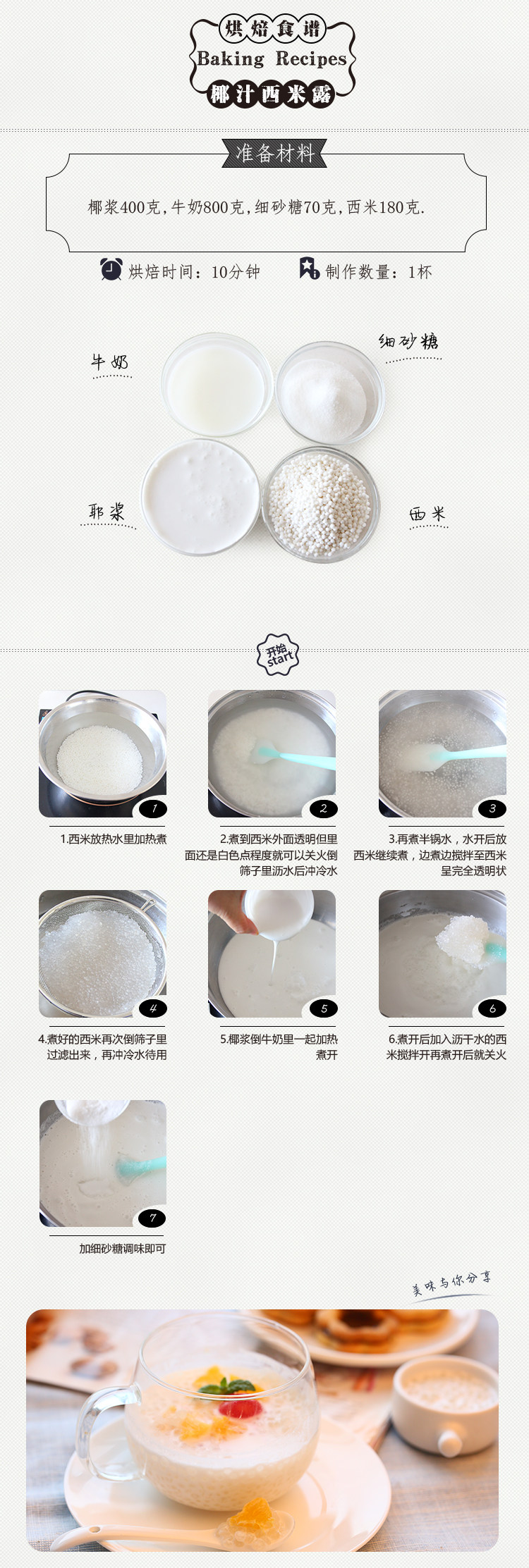 烘焙食谱
Baking Recipes
椰汁西米露

准备材料

椰浆400克，牛奶800克，细砂糖70克，西米180克.

烘焙时间：10分钟　制作数量：1杯

牛奶
细砂糖
耶浆
西米

开始
start

1
1.西米放热水里加热煮

2
2.煮到西米外面透明但里面还是白色点程度就可以关火倒筛子里沥水后冲冷水

3
3.再煮半锅水，水开后放西米继续煮，边煮边搅拌至西米呈完全透明状

4
4.煮好的西米再次倒筛子里过滤出来，再冲冷水待用

5
5.椰浆倒牛奶里一起加热煮开

6
6.煮开后加入沥干水的西米搅拌开再煮开后就关火

7
加细砂糖调味即可

美味与你分享