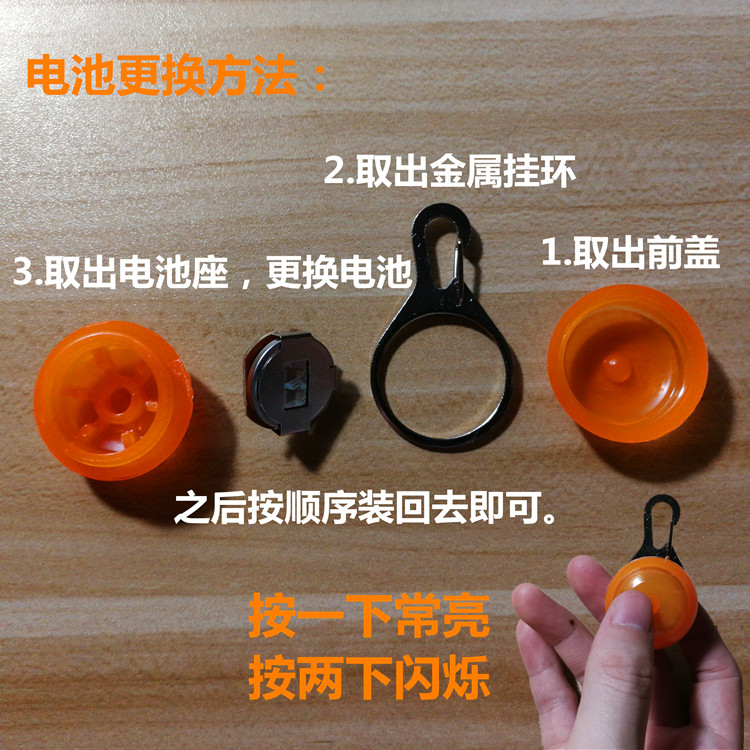 电池更换方法：

2.取出金属挂环

3.取出电池座，更换电池

1.取出前盖

之后按顺序装回去即可。

按一下常亮
按两下闪烁