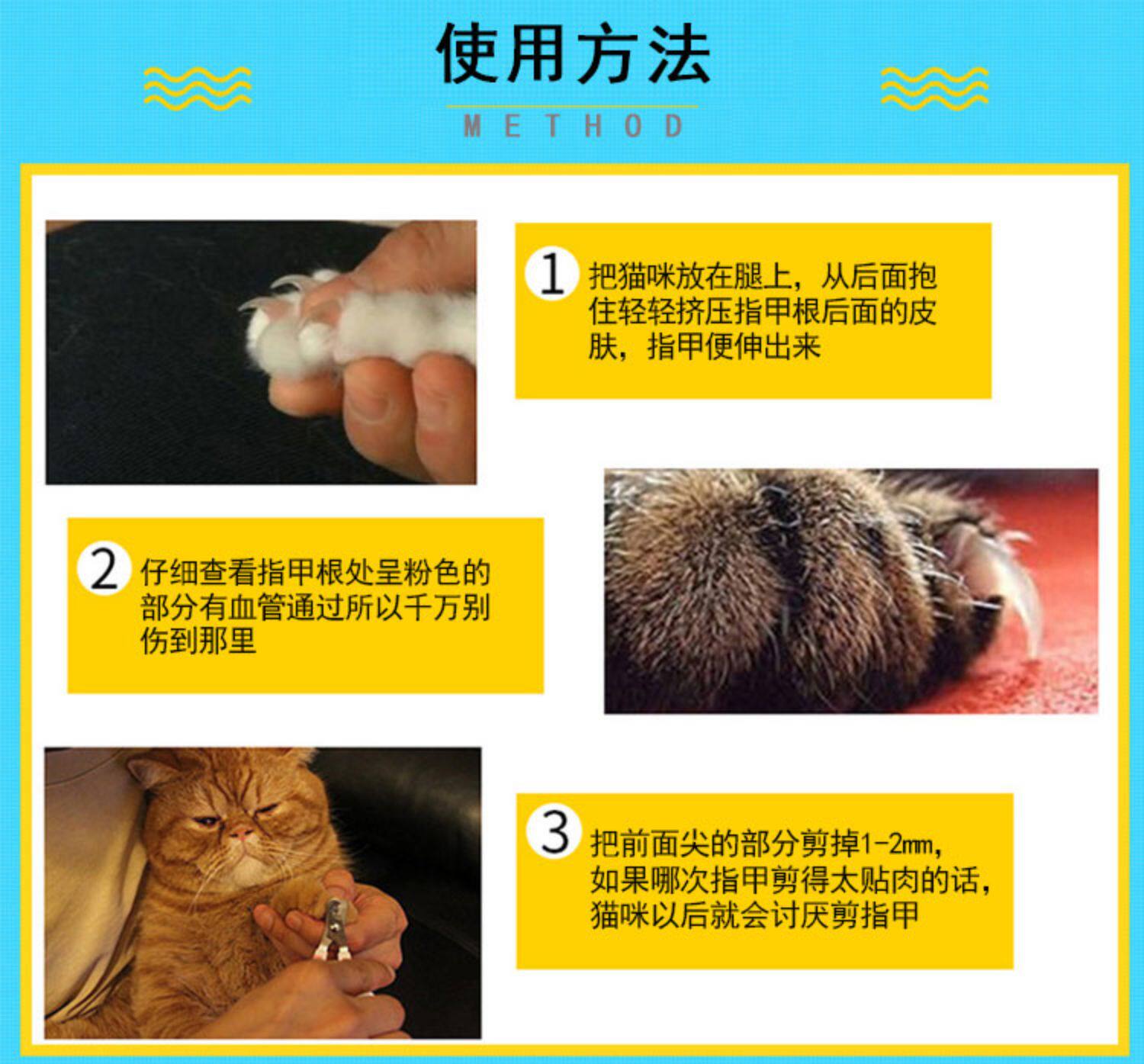 使用方法

METHOD

1 把猫咪放在腿上，从后面抱住轻轻挤压指甲根后面的皮肤，指甲便伸出来

2 仔细查看指甲根处呈粉色的部分有血管通过所以千万别伤到那里

3 把前面尖的部分剪掉1-2mm，如果哪次指甲剪得太贴肉的话，猫咪以后就会讨厌剪指甲